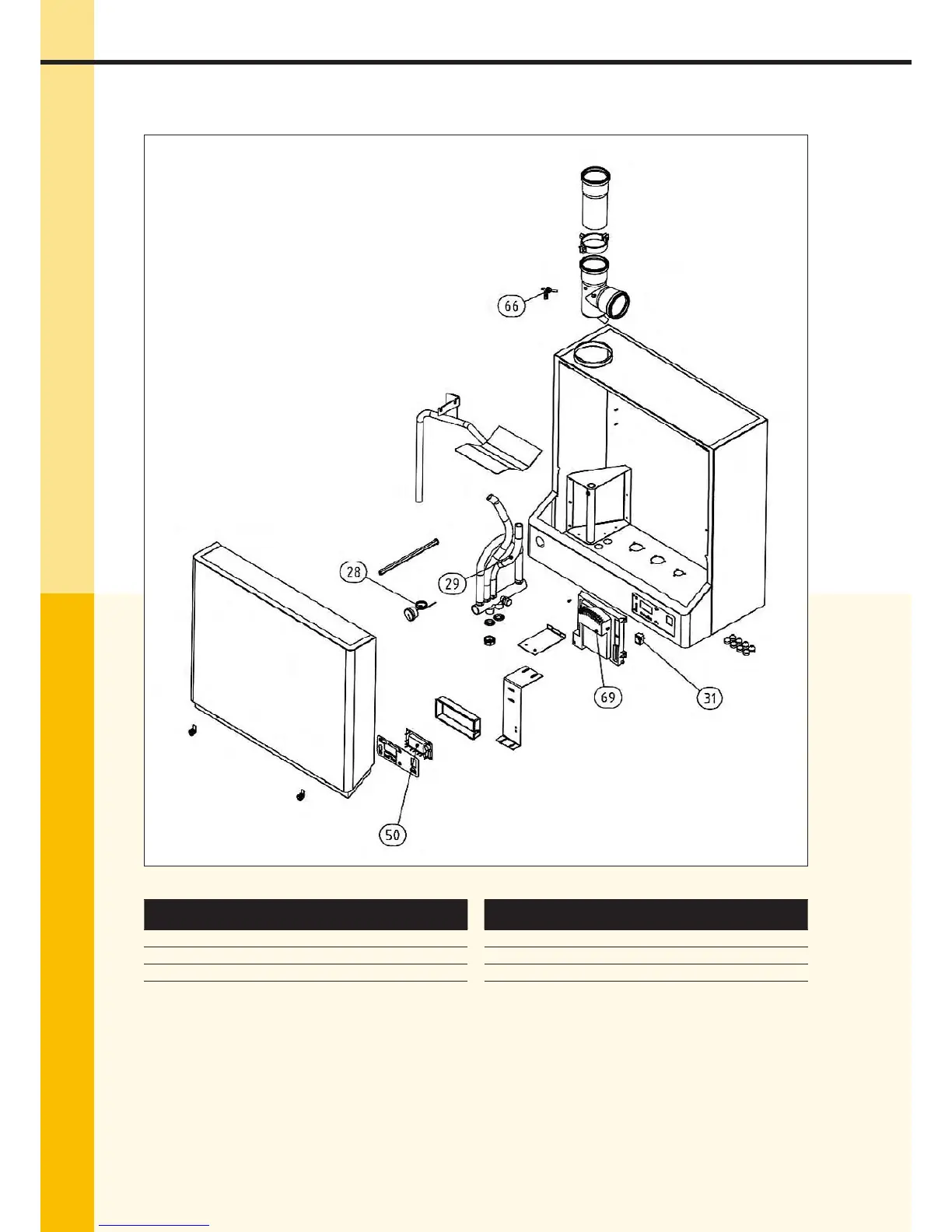 66

28

29

69

31

50