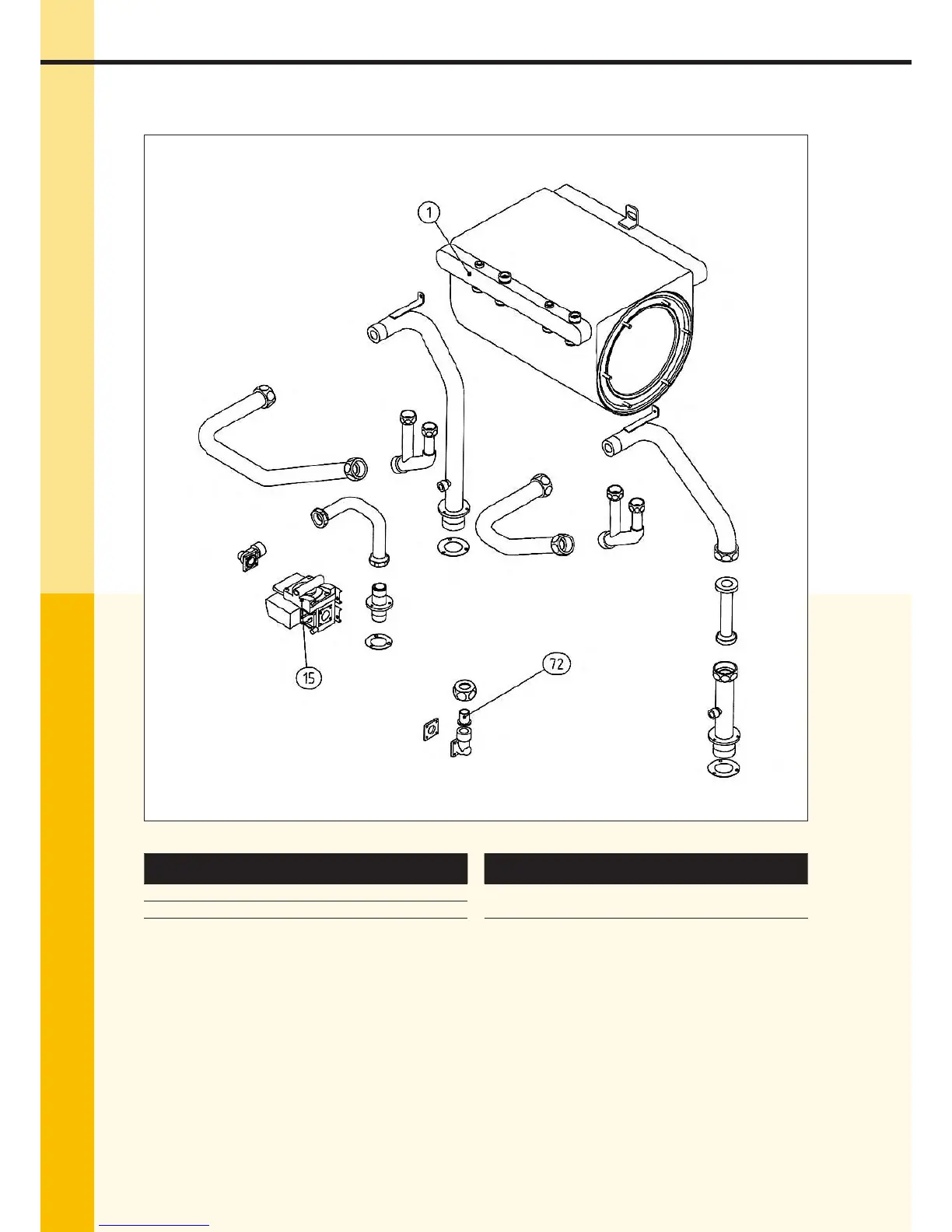 1

15

72