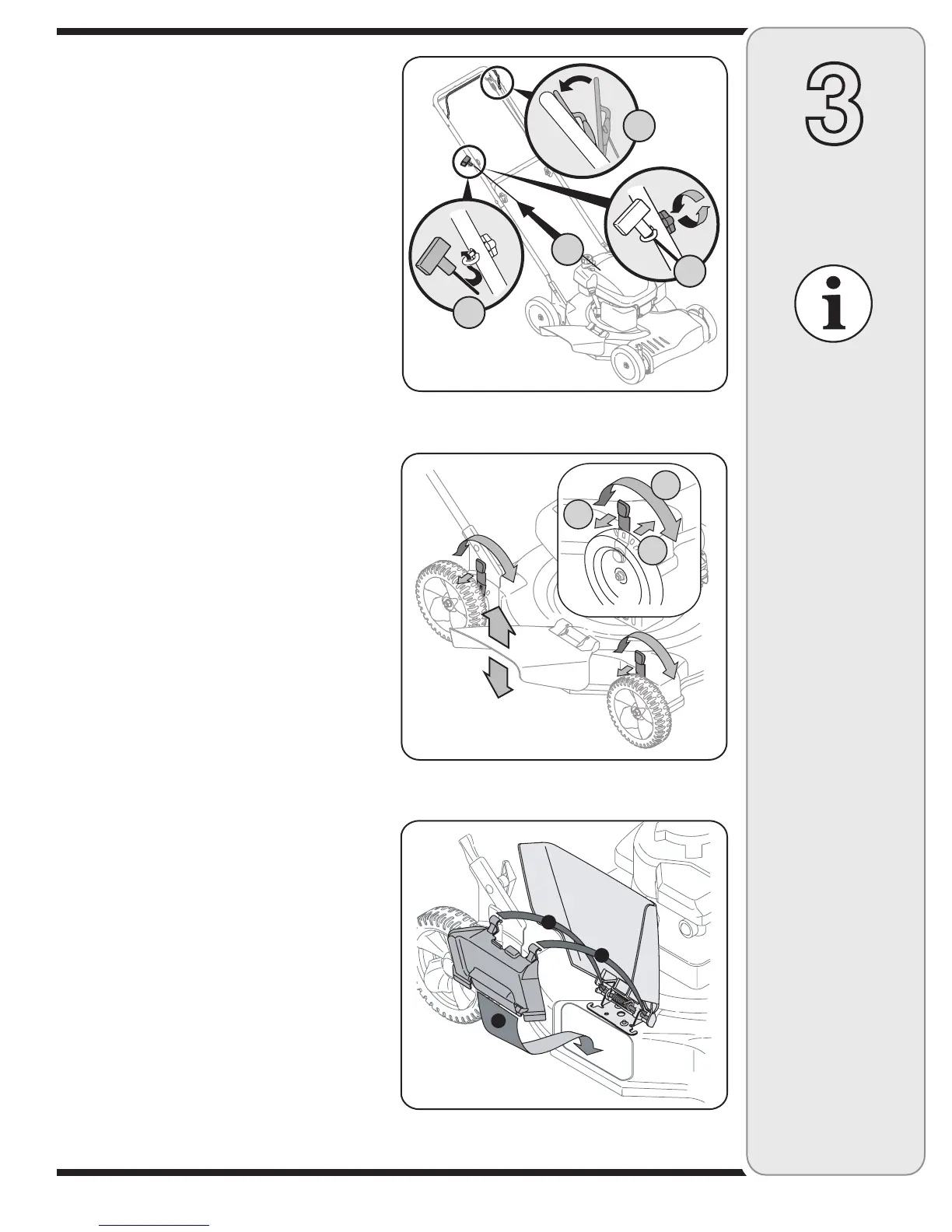 3

i