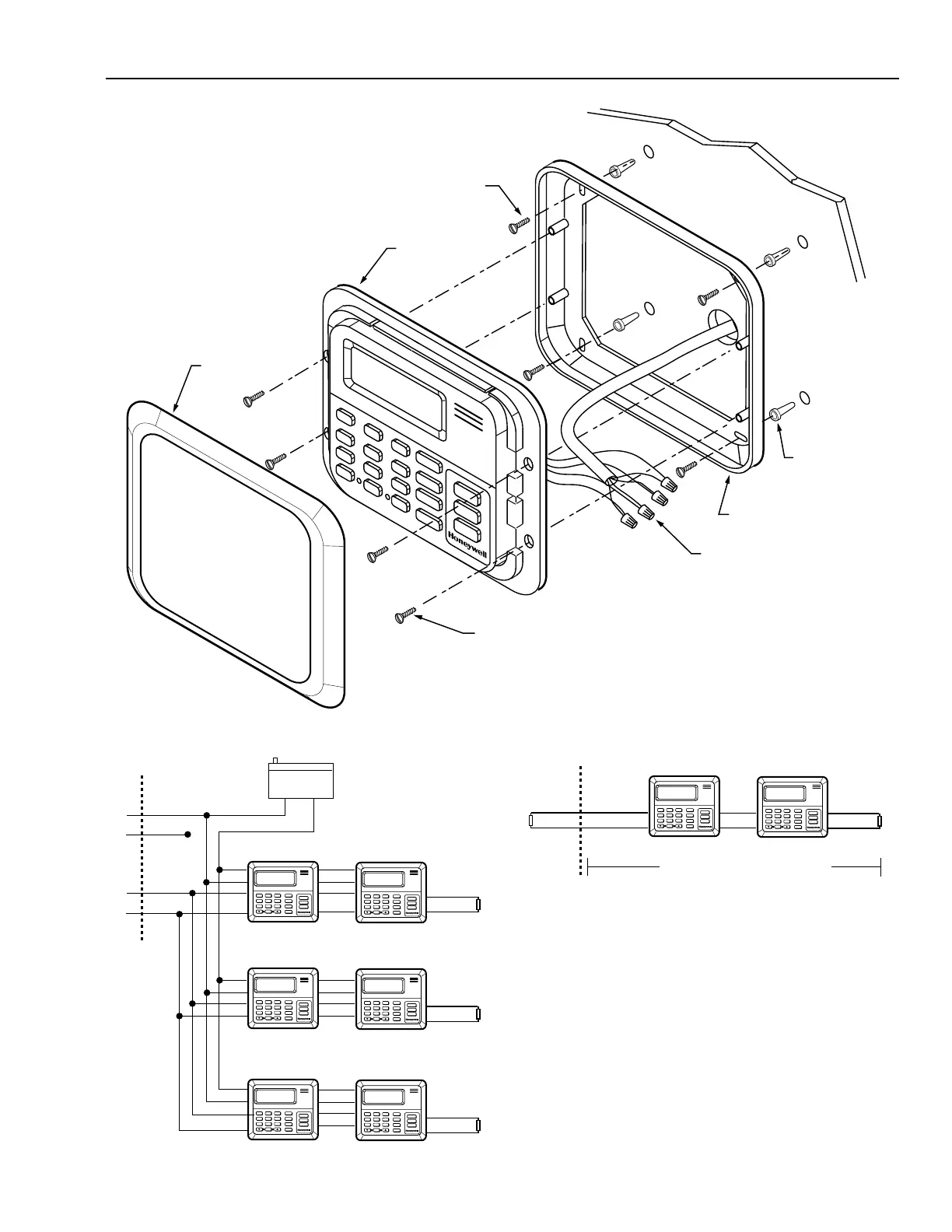 Honeywell