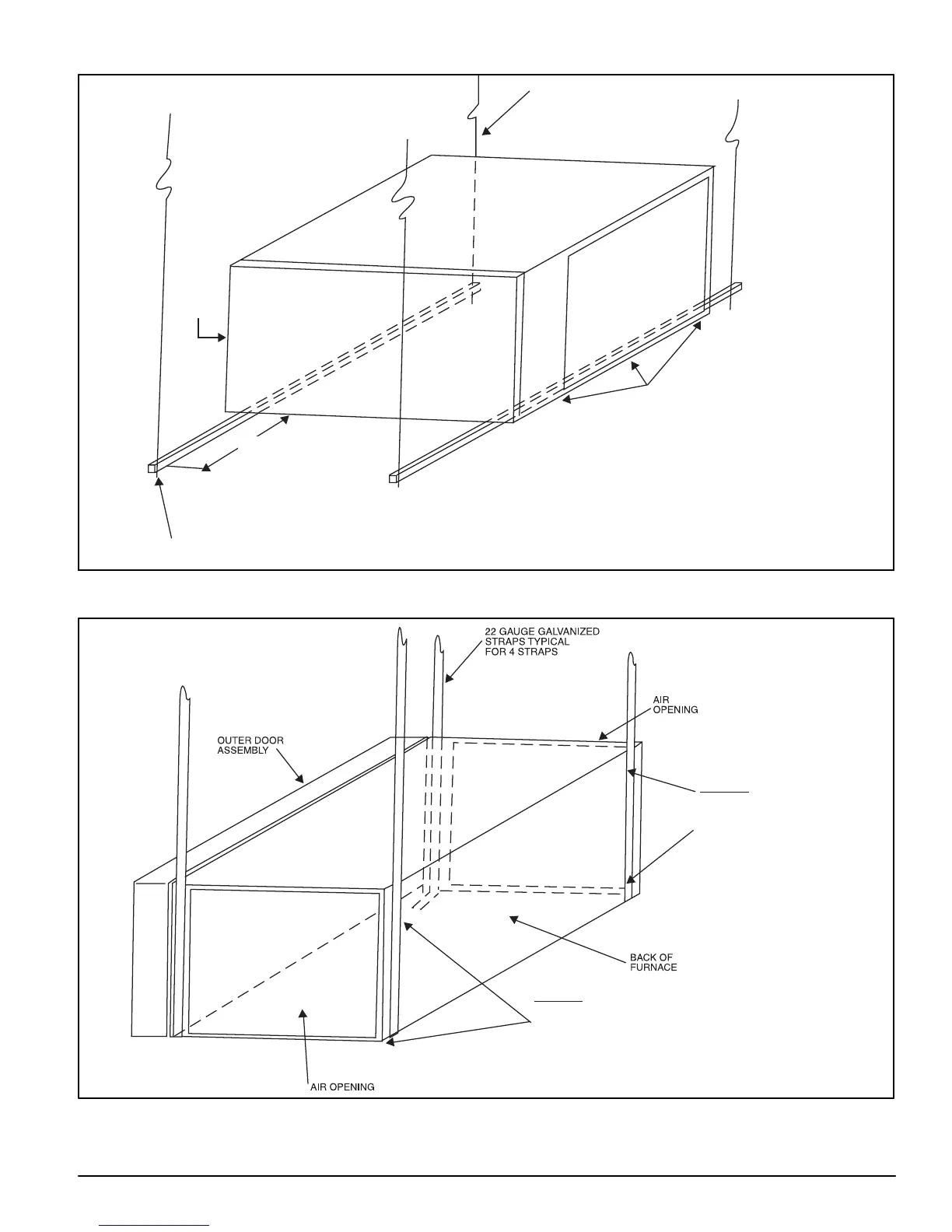 22 GAUGE GALVANIZED STRAPS TYPICAL FOR 4 STRAPS

AIR OPENING

OUTER DOOR ASSEMBLY

BACK OF FURNACE

AIR OPENING