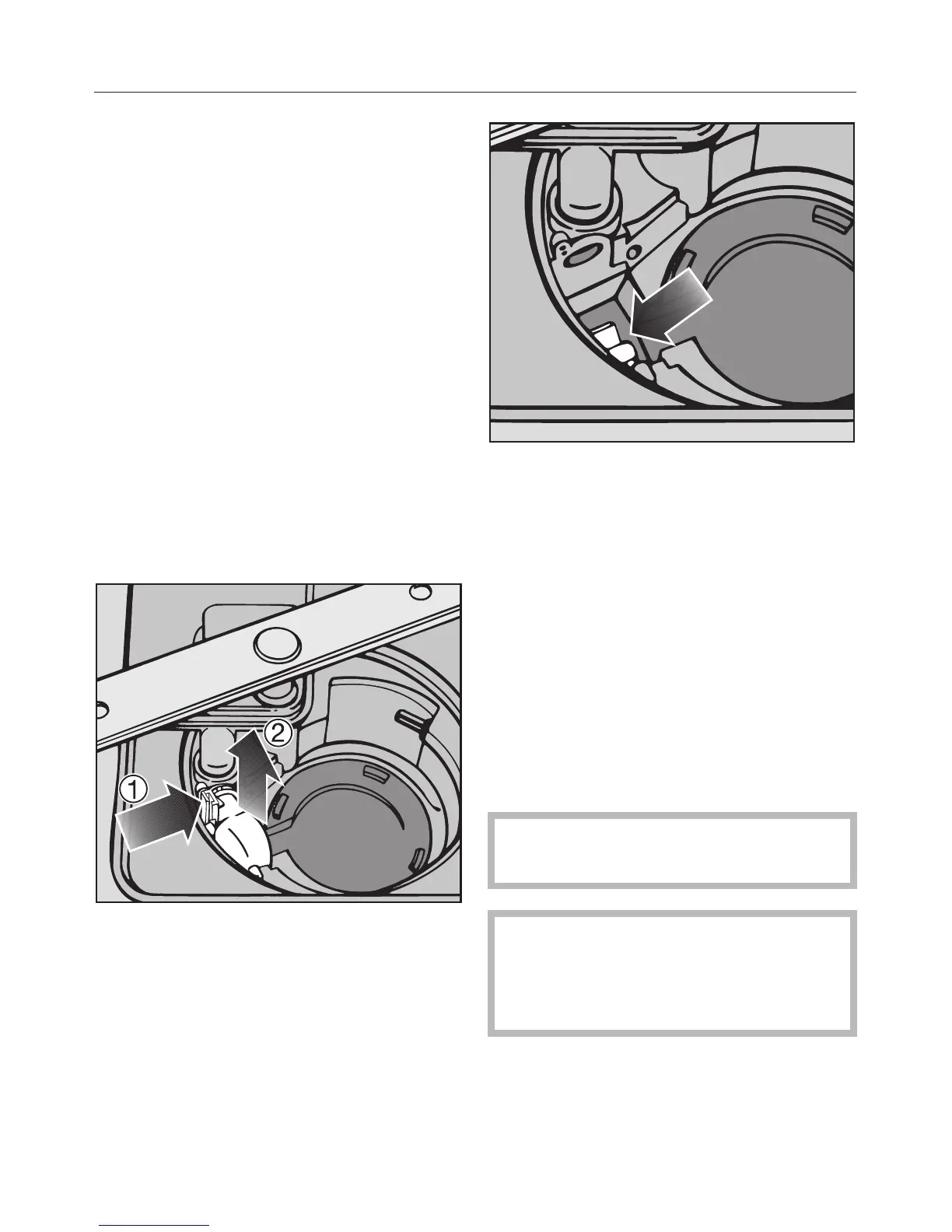 ①

②