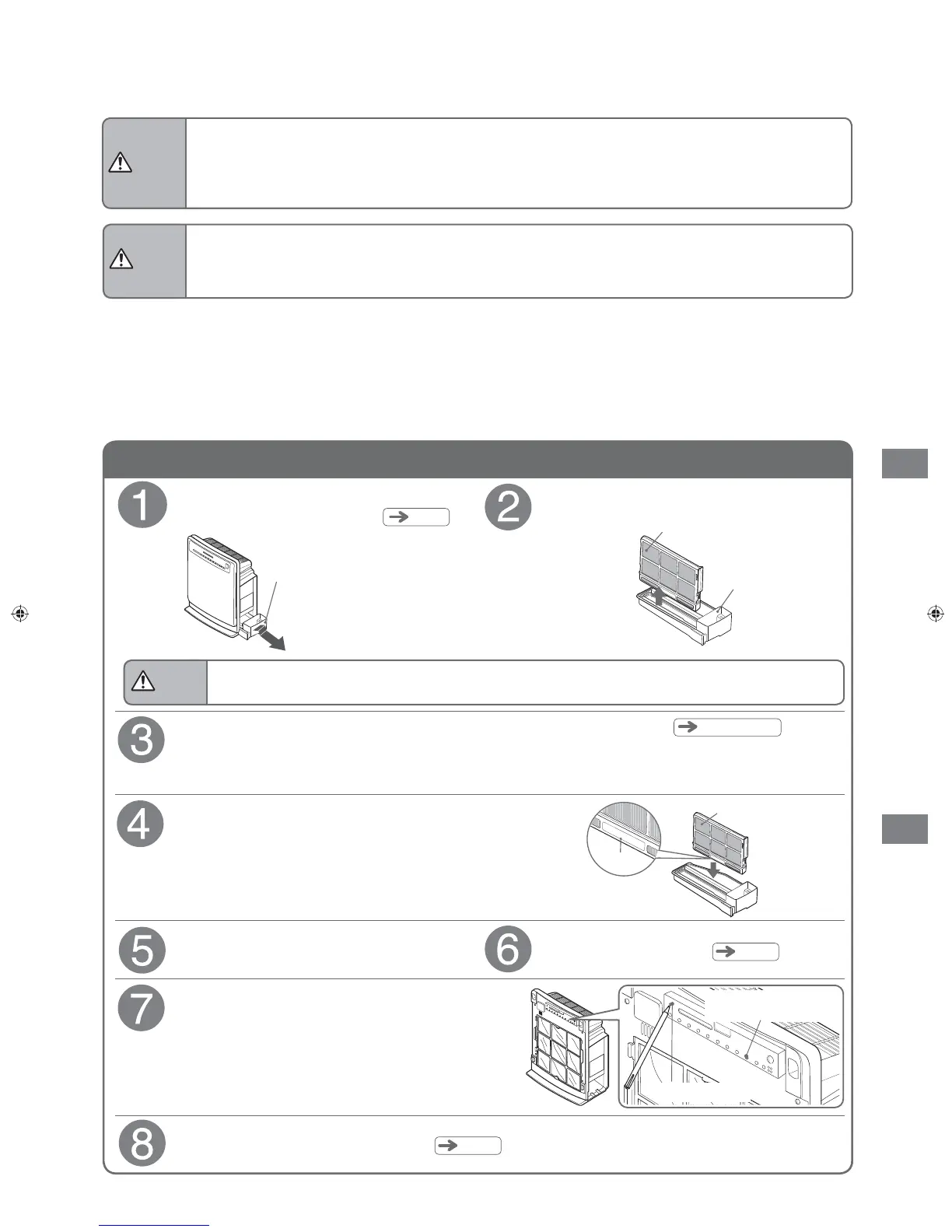 1

2

3

4

5

6

7

8