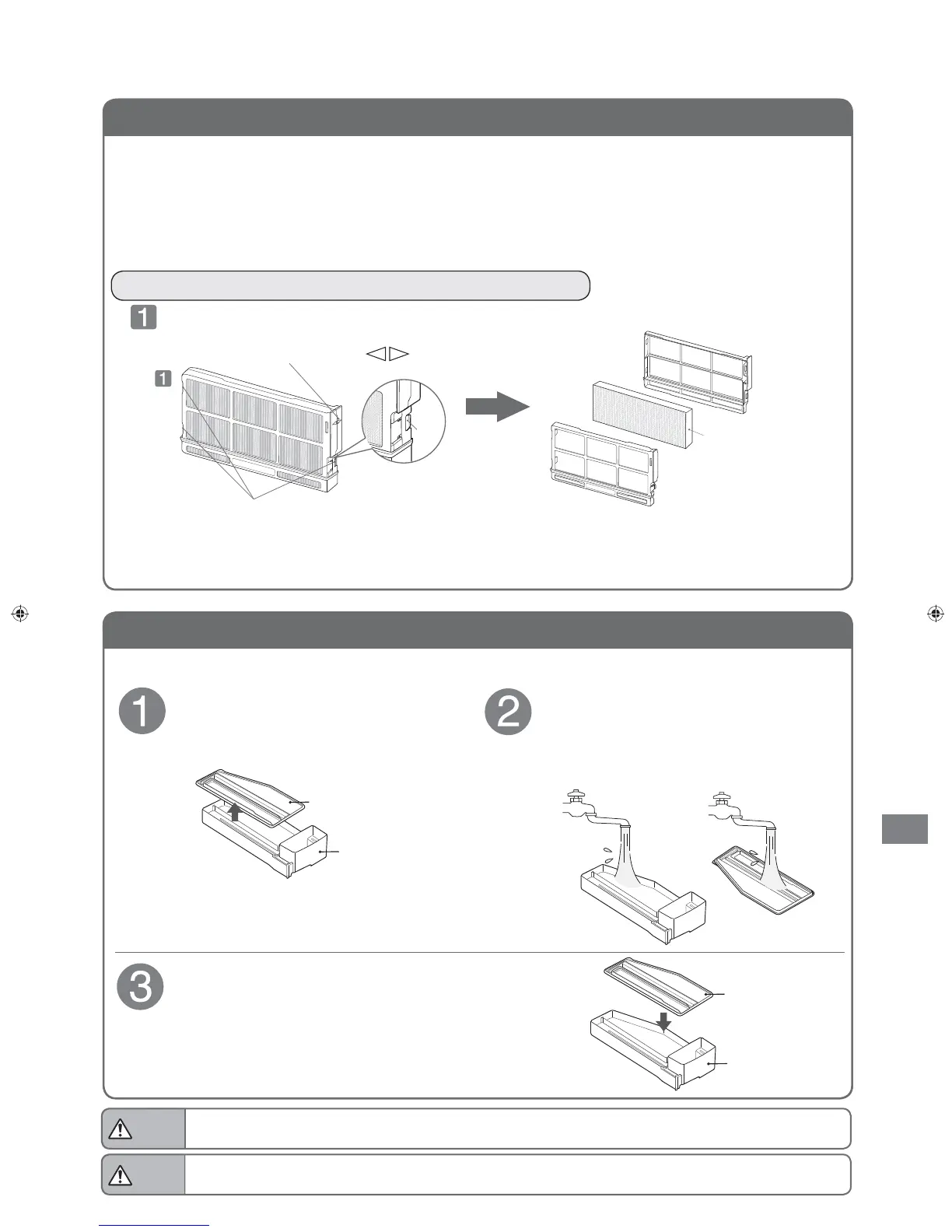 1

1

1

2

3