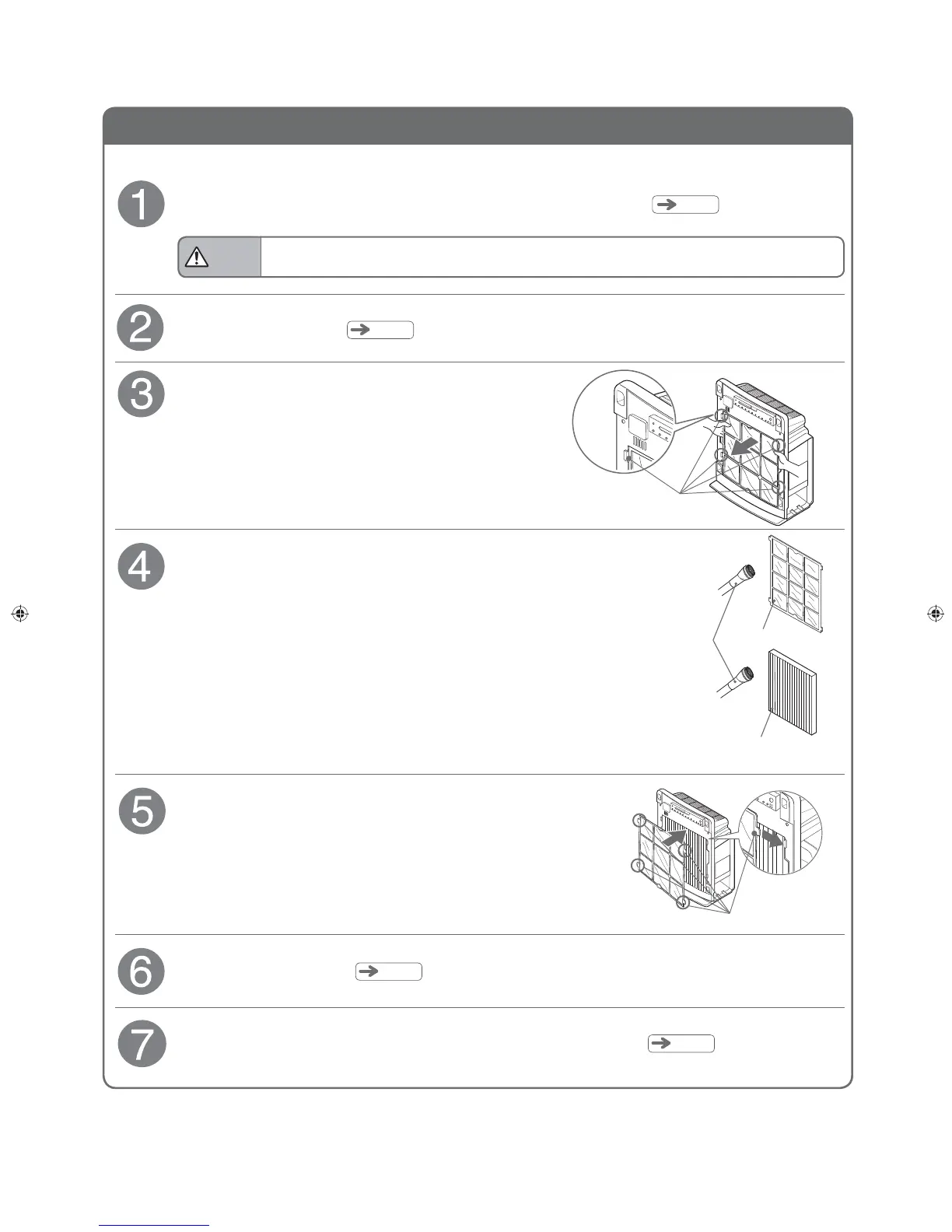 1

2

3

4

5

6

7