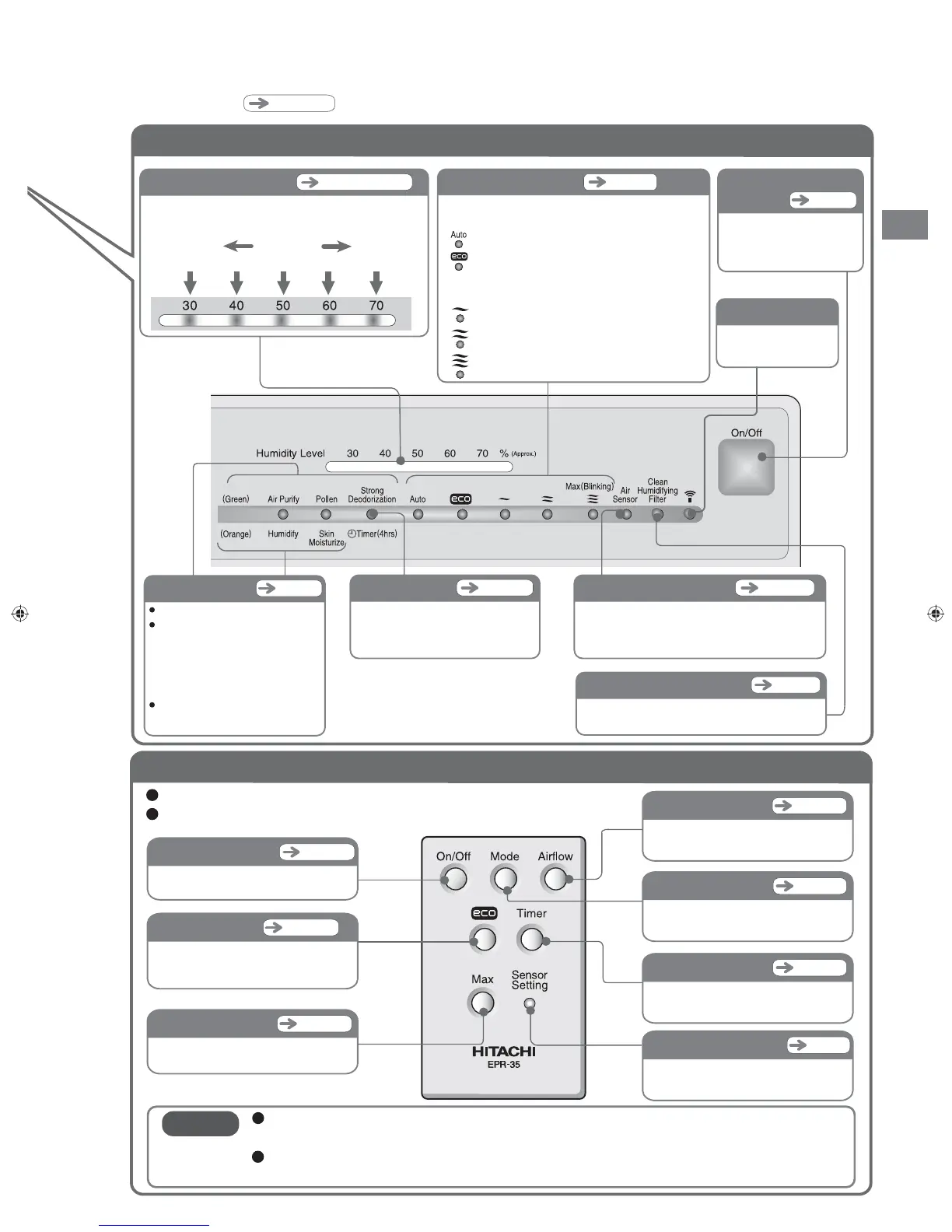 30 40 50 60 70

Auto

eco

Humidity Level 30 40 50 60 70 % (Approx.)

On/Off

(Green) Air Purify Pollen Strong Deodorization Auto eco Max(Blinking) Air Sensor Clean Humidifying Filter

(Orange) Humidify Skin Moisturize Timer(4hrs)

On/Off Mode Airflow

eco Timer

Max Sensor Setting

HITACHI
EPR-35