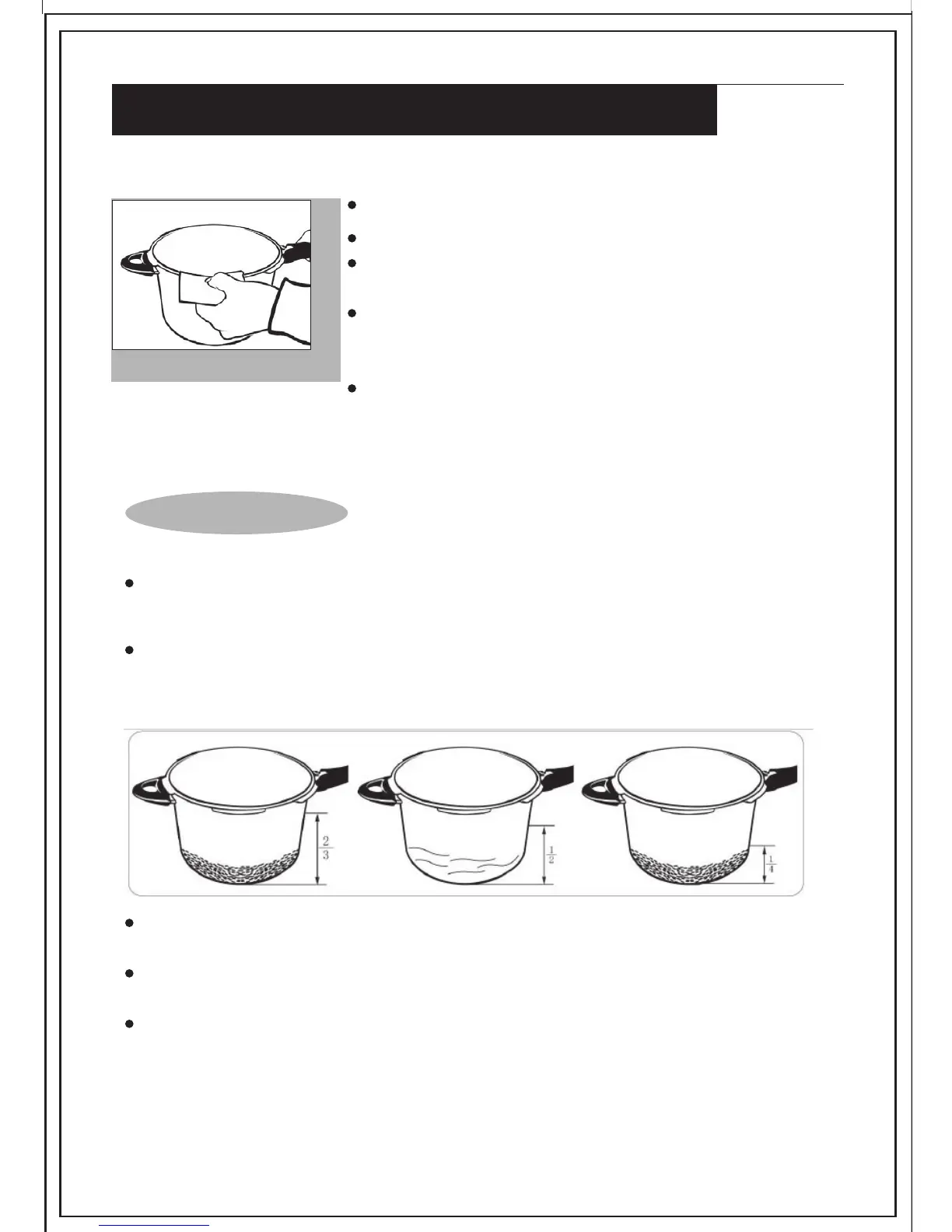 $\frac{2}{3}$

$\frac{1}{2}$

$\frac{1}{4}$