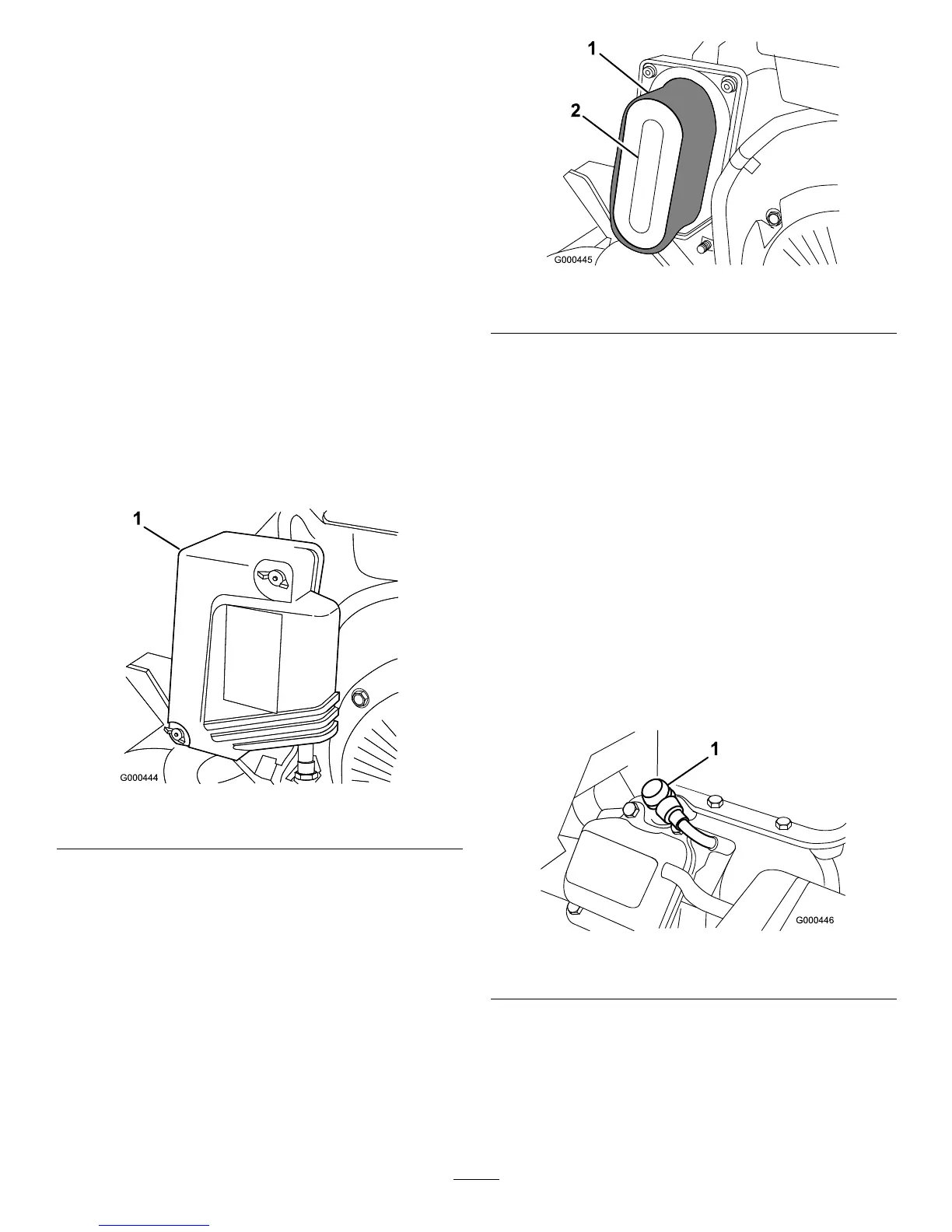 1

G000444

1

2

G000445

1

G000446