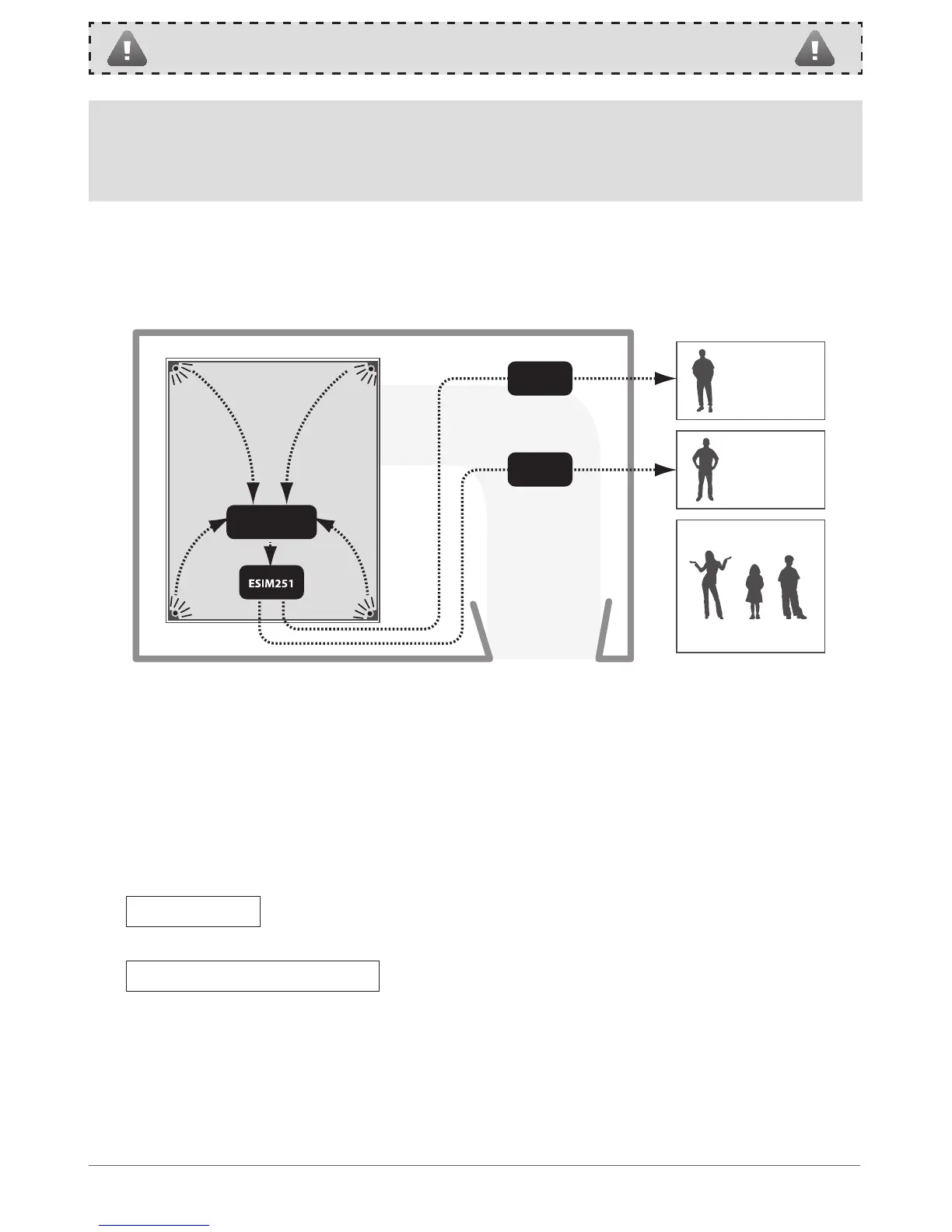 ESIM251