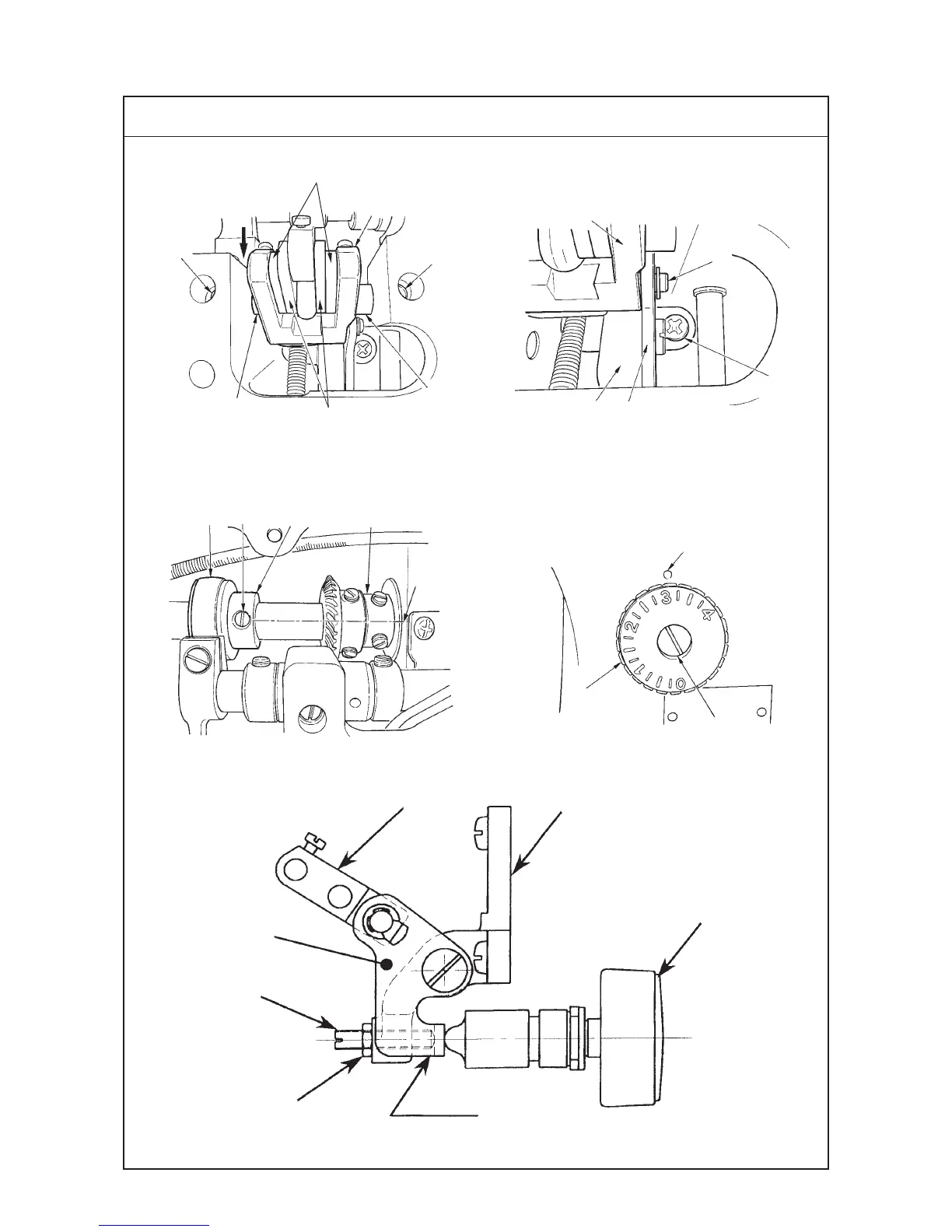 0 1 2 3 4