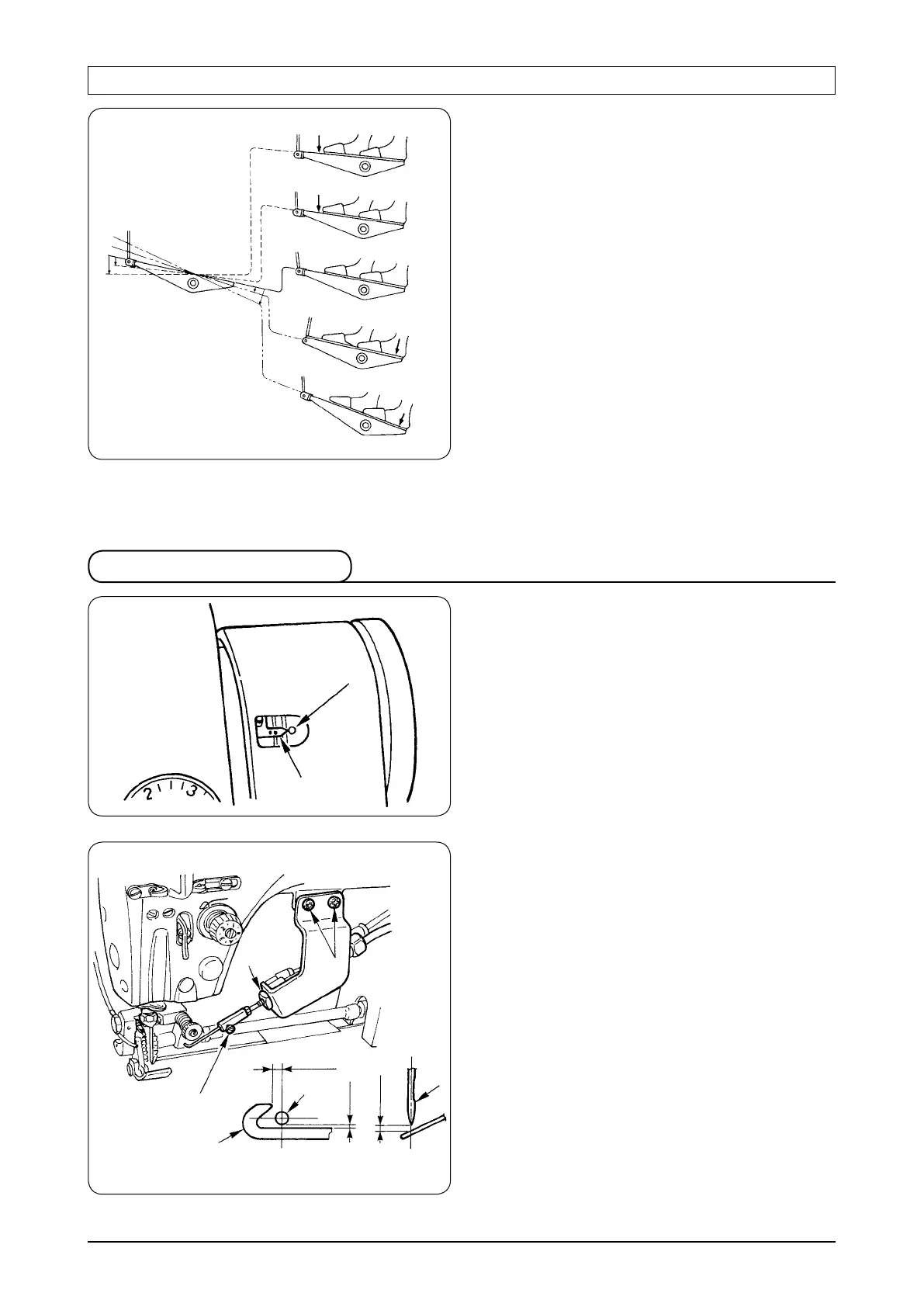 2 1 3