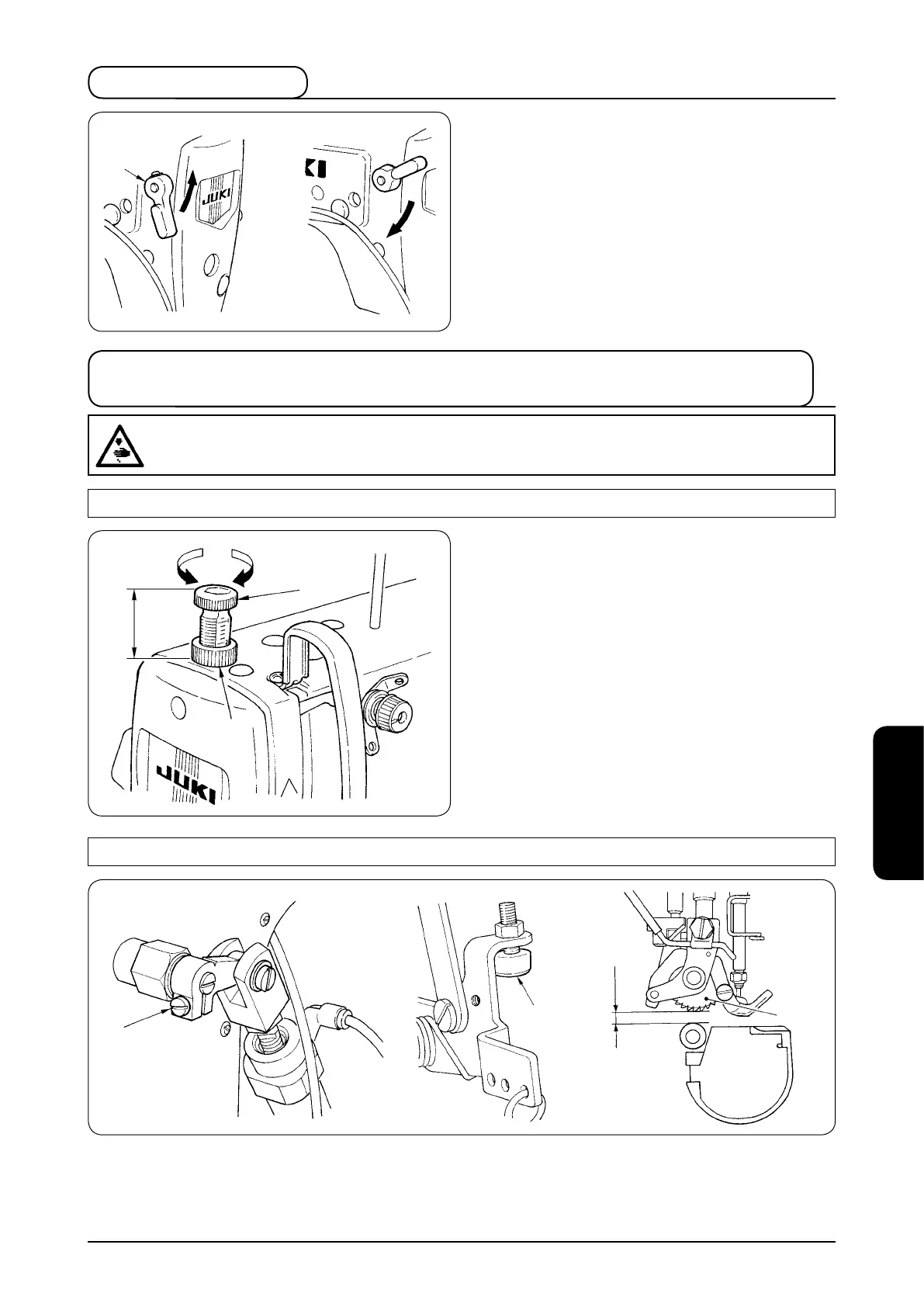 JUKI

KI

JUKI