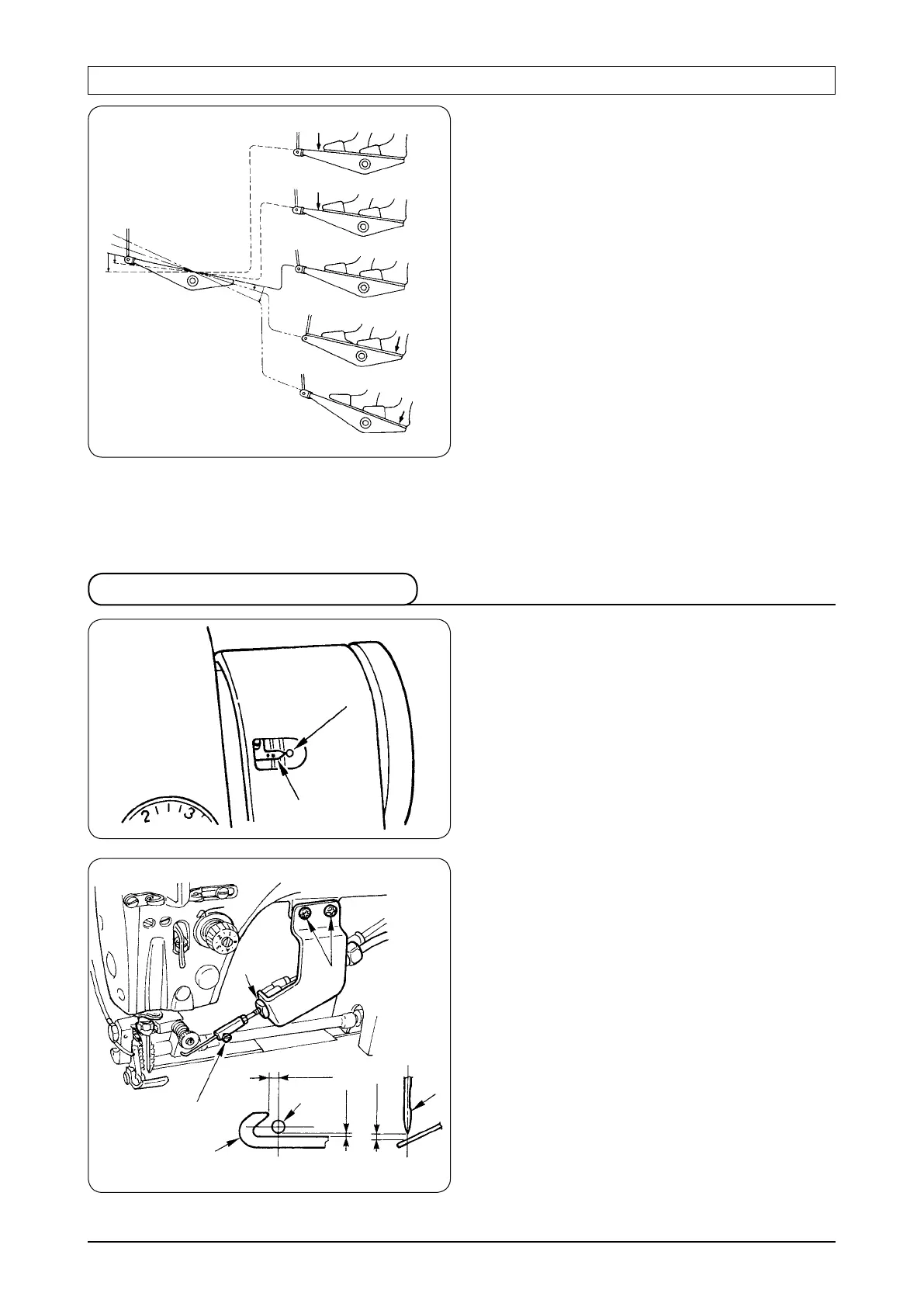 2 1 3