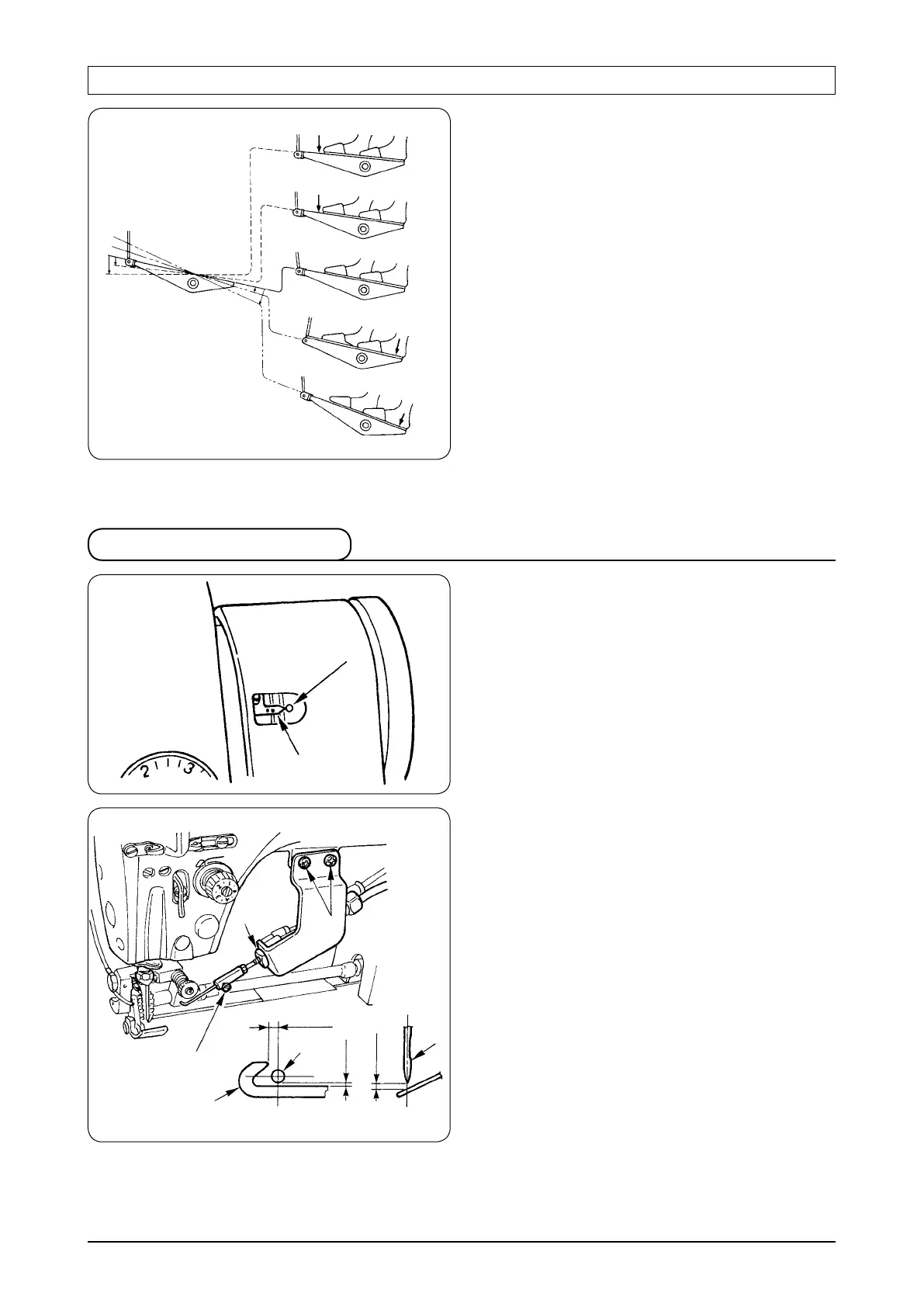 2 1 3