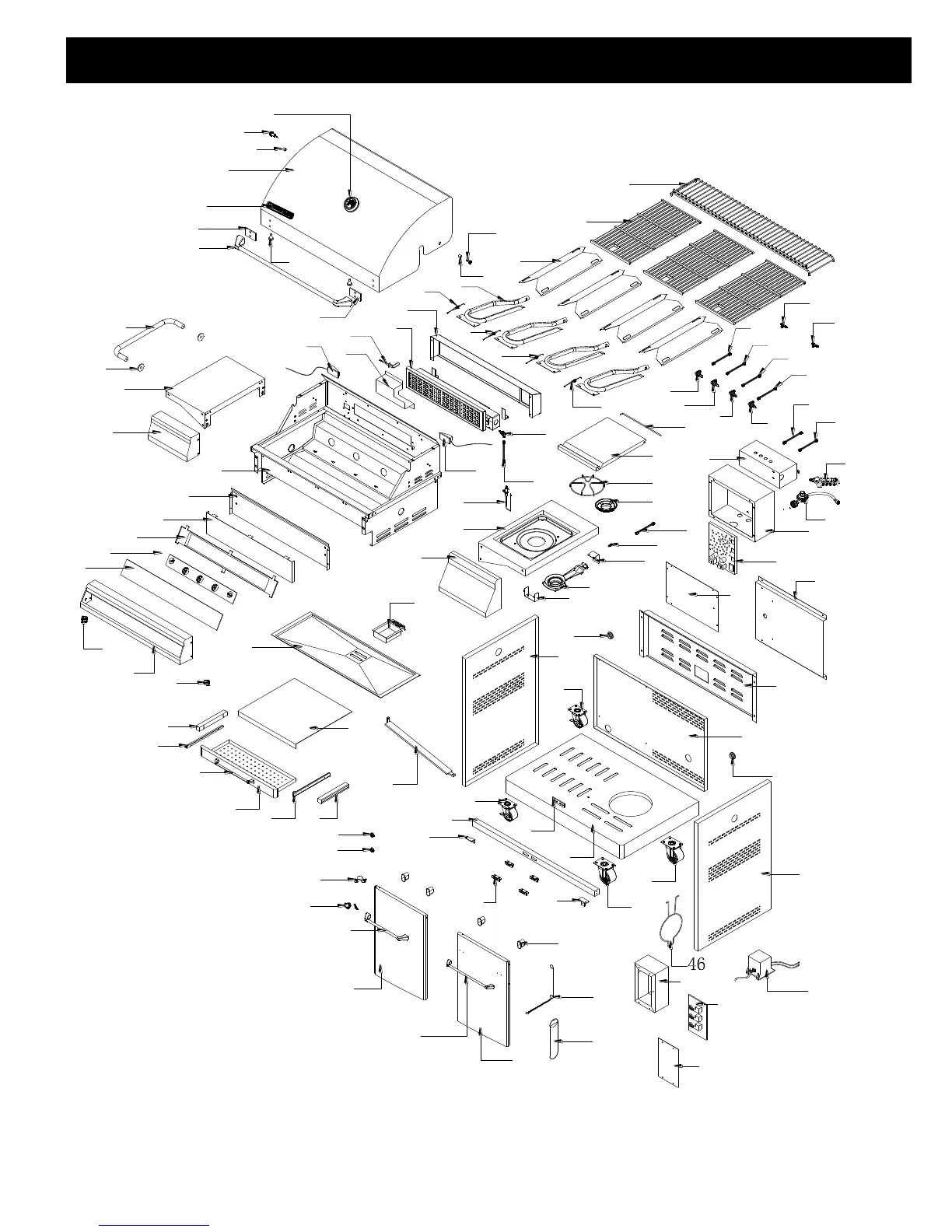 46