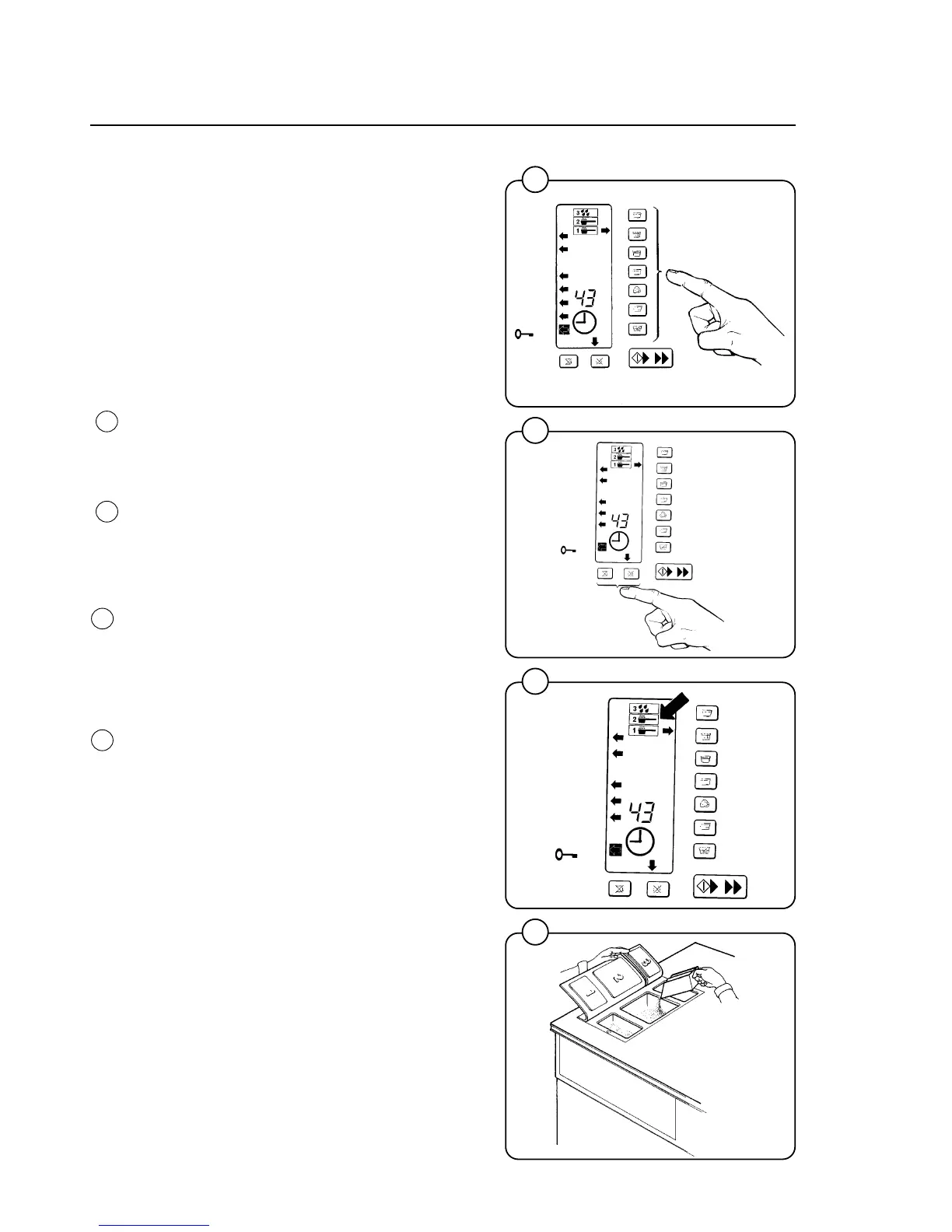 3
2
1

43

3
2
1

43

3
2
1

43

1
2
3