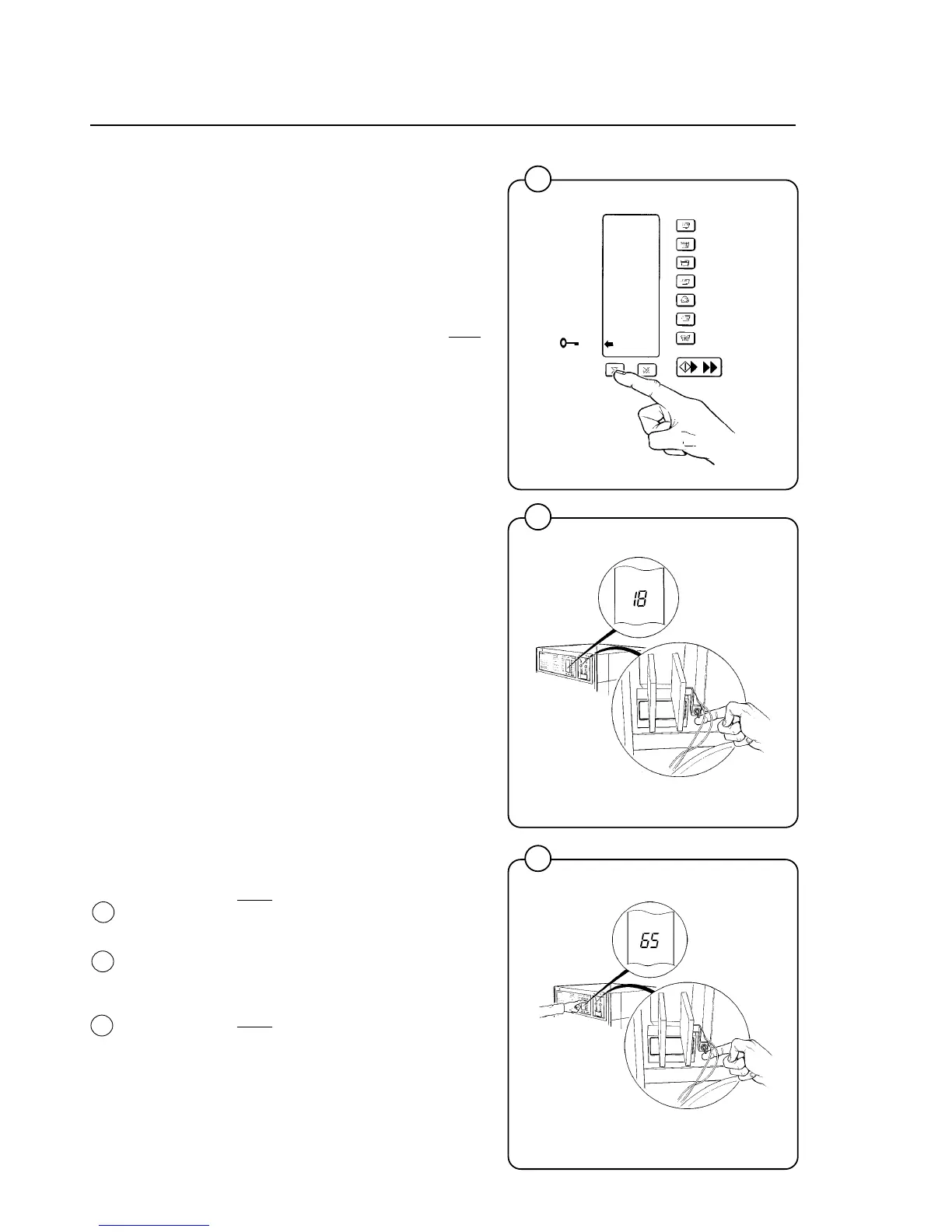 18

65