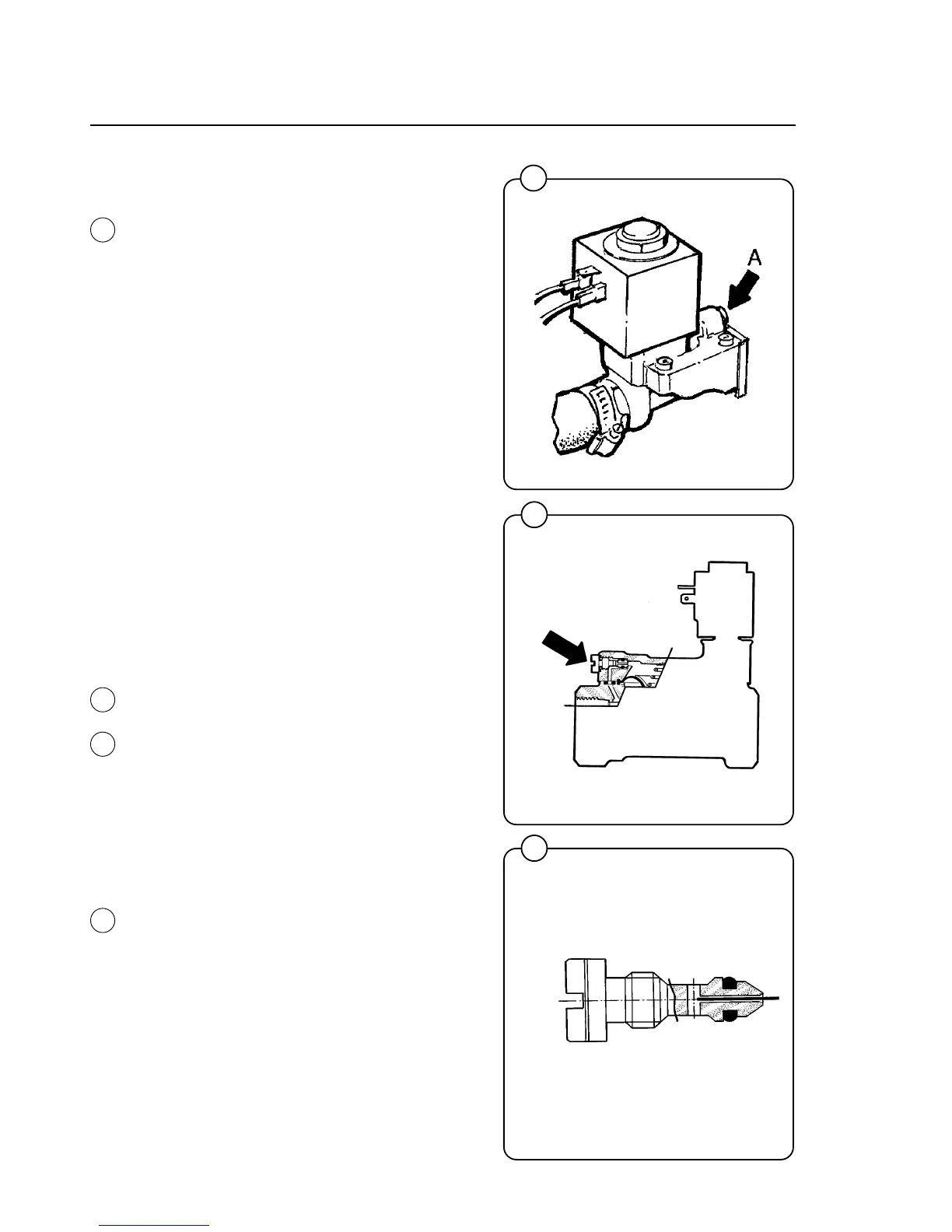 A