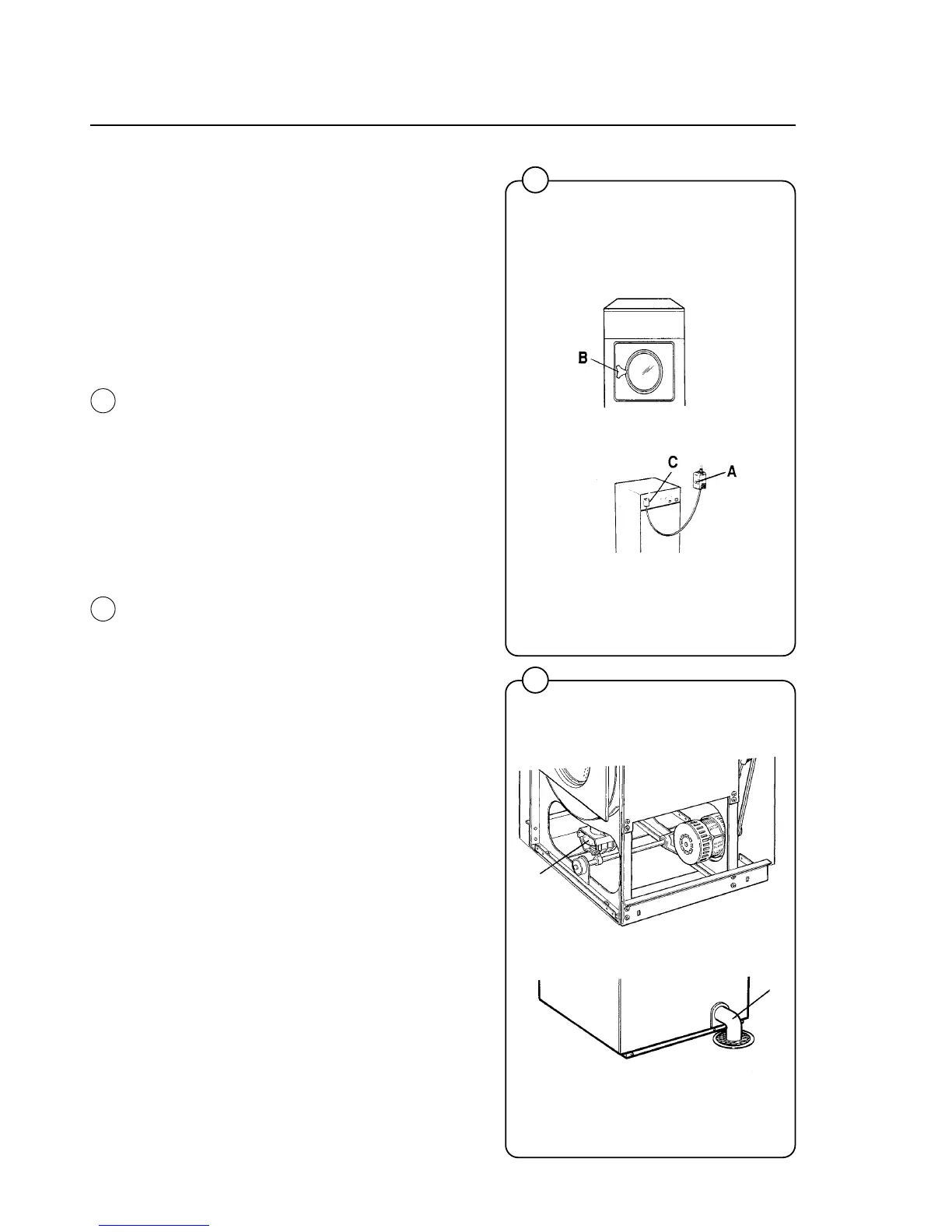 B

C

A