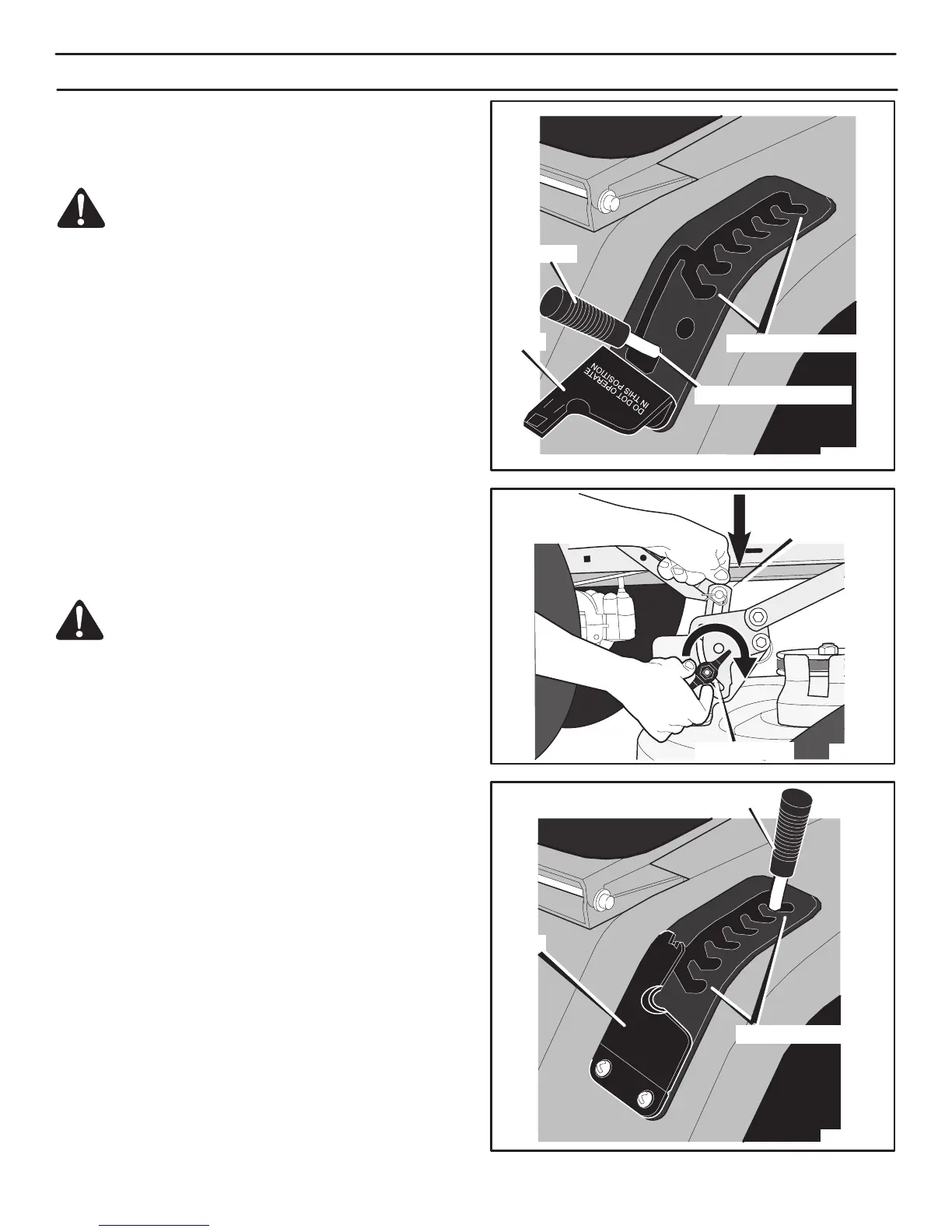 DO DOT OPERATE
IN THIS POSITION