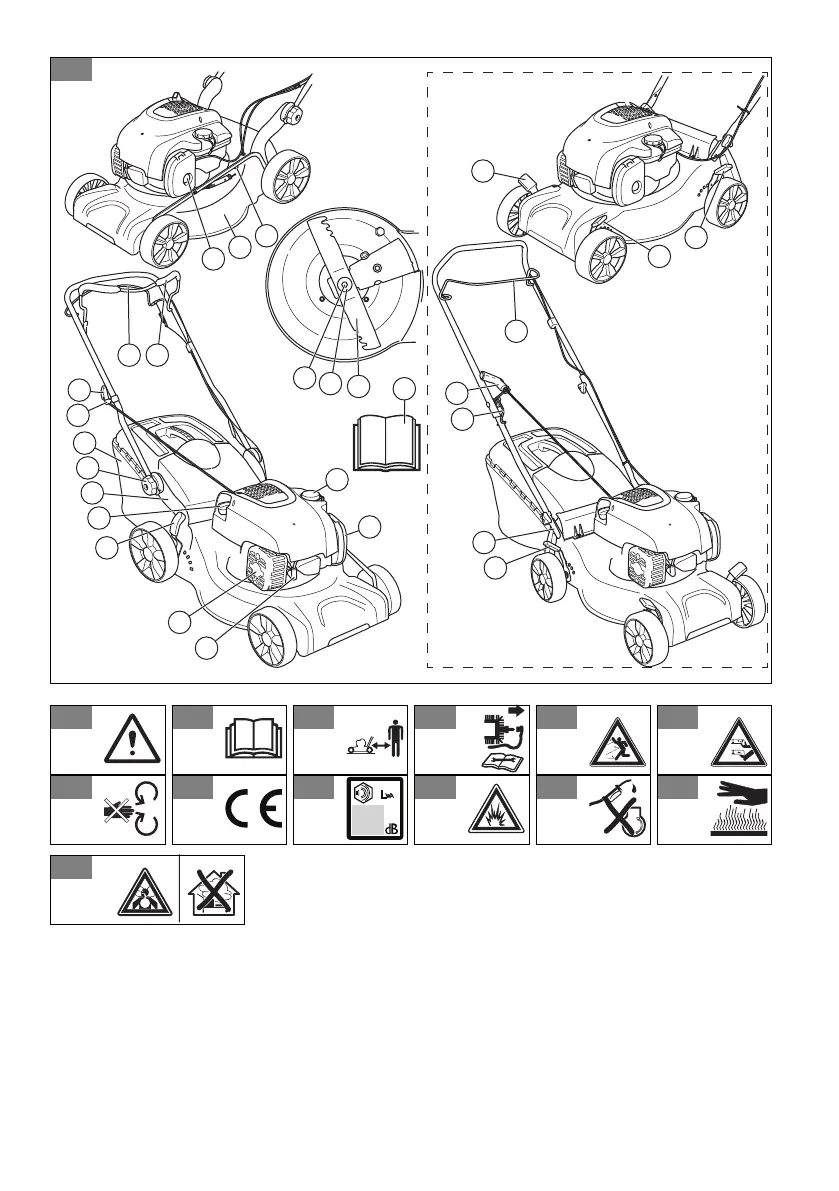 $L_{WA}$

dB