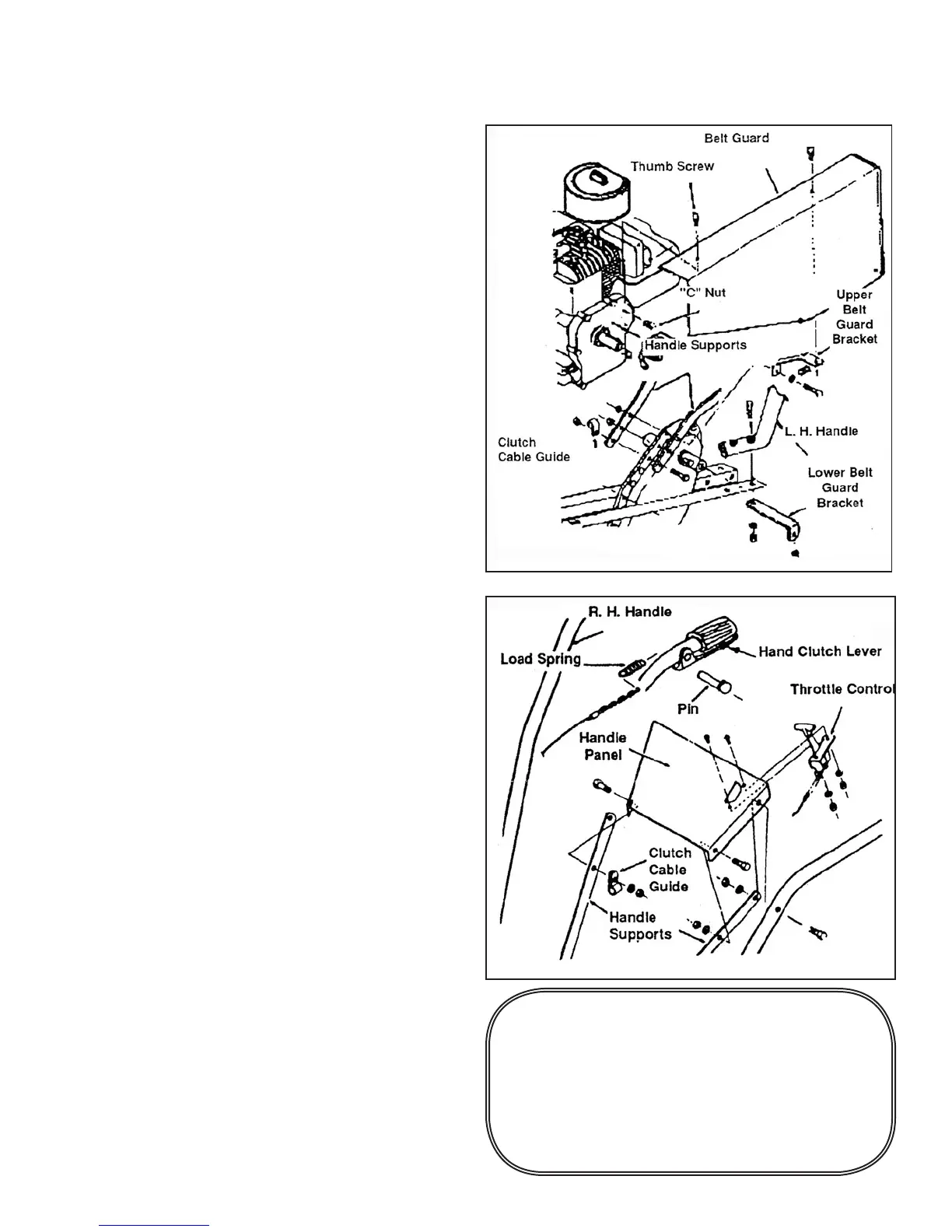 Belt Guard

Thumb Screw

"C" Nut

Upper Belt Guard Bracket

Handle Supports

Clutch Cable Guide

L. H. Handle

Lower Belt Guard Bracket

R. H. Handle

Load Spring

Hand Clutch Lever

Throttle Control

Pin

Handle Panel

Clutch Cable Guide

Handle Supports