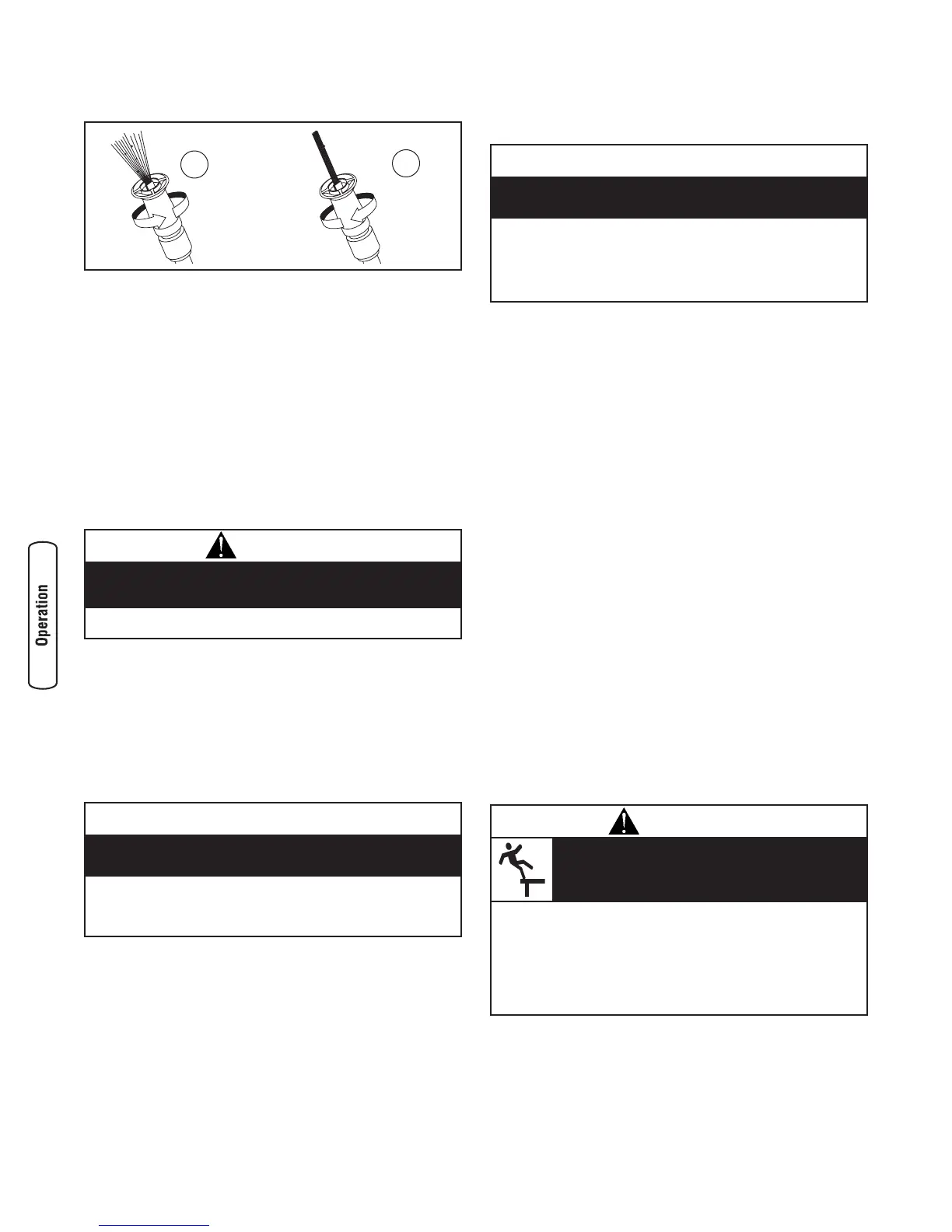 Operation