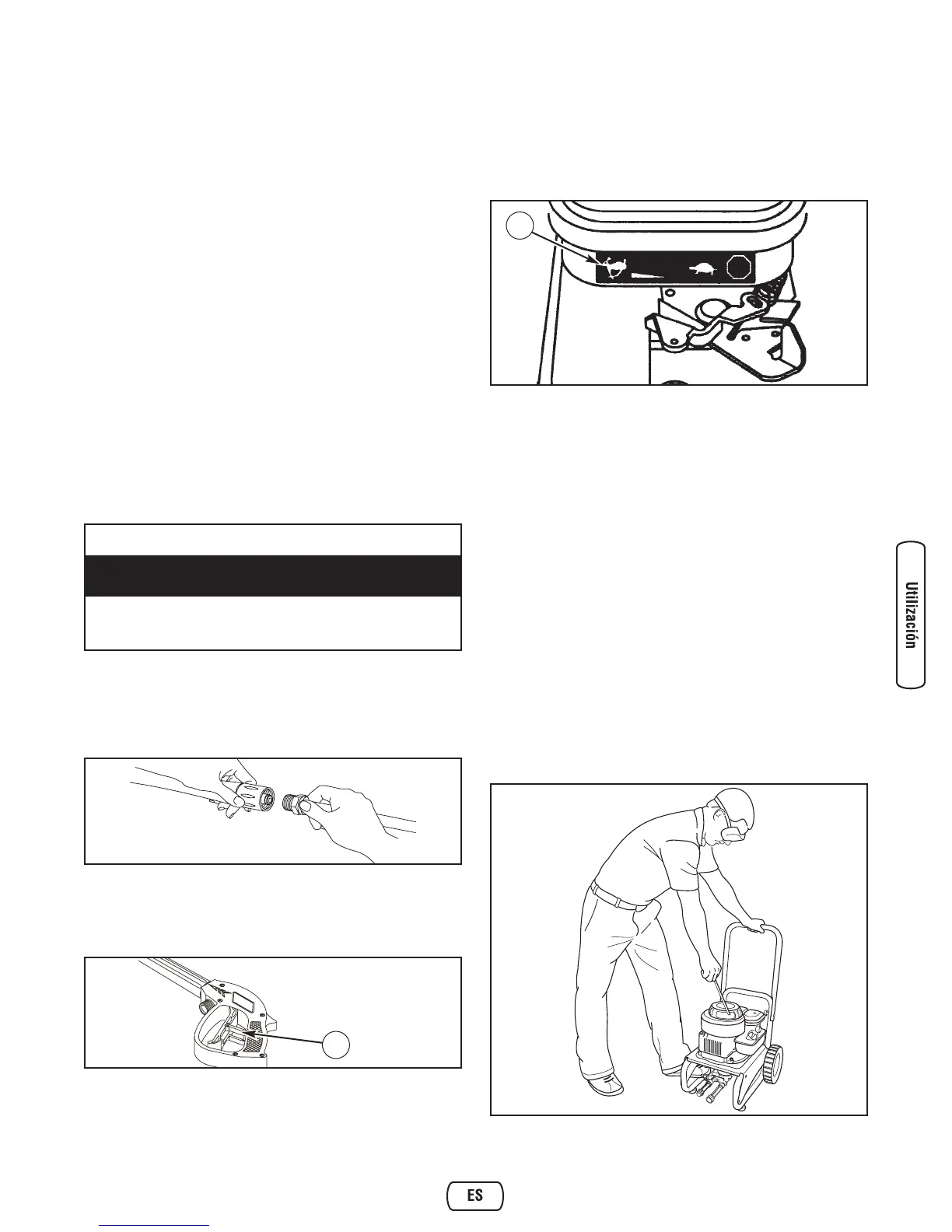 Utilización

ES