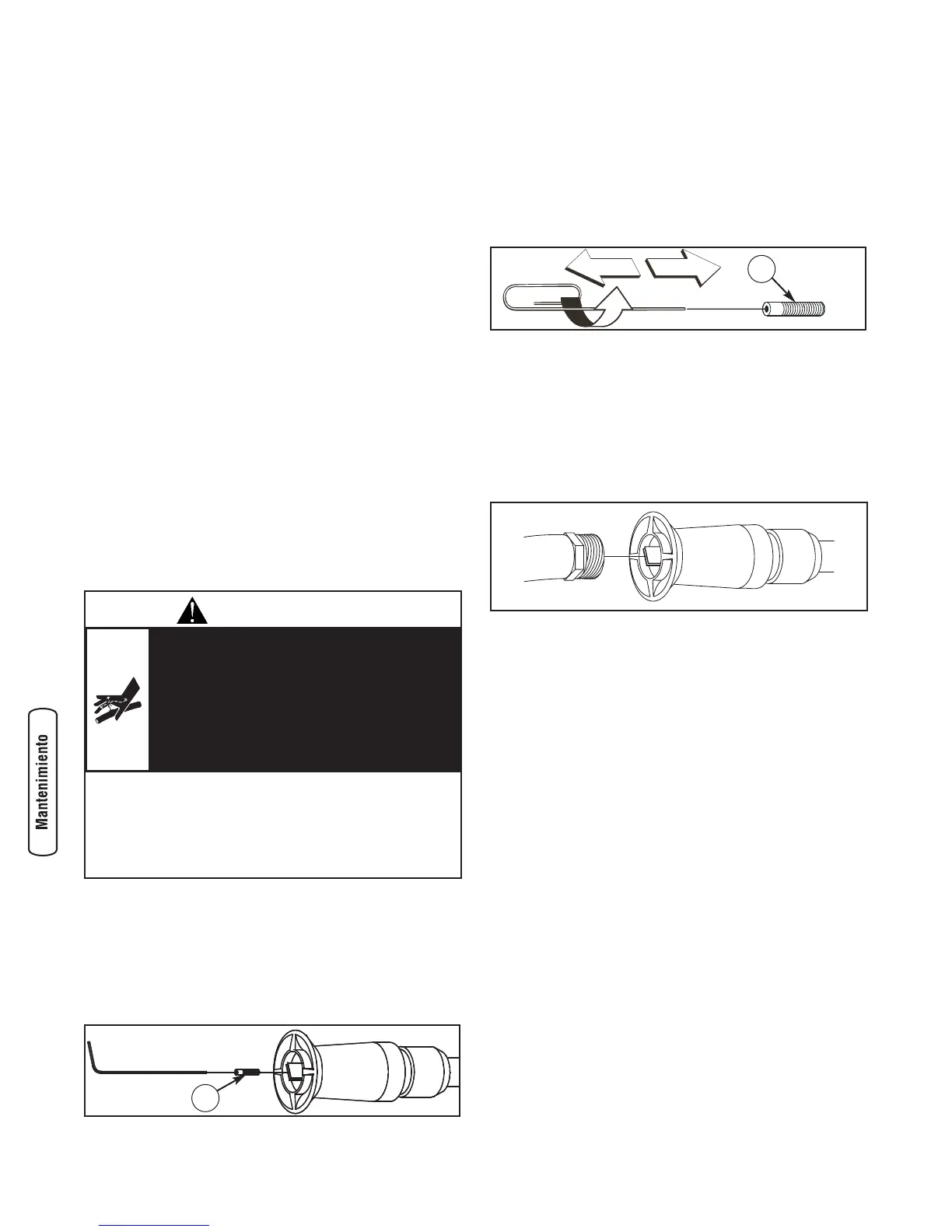 Mantenimiento