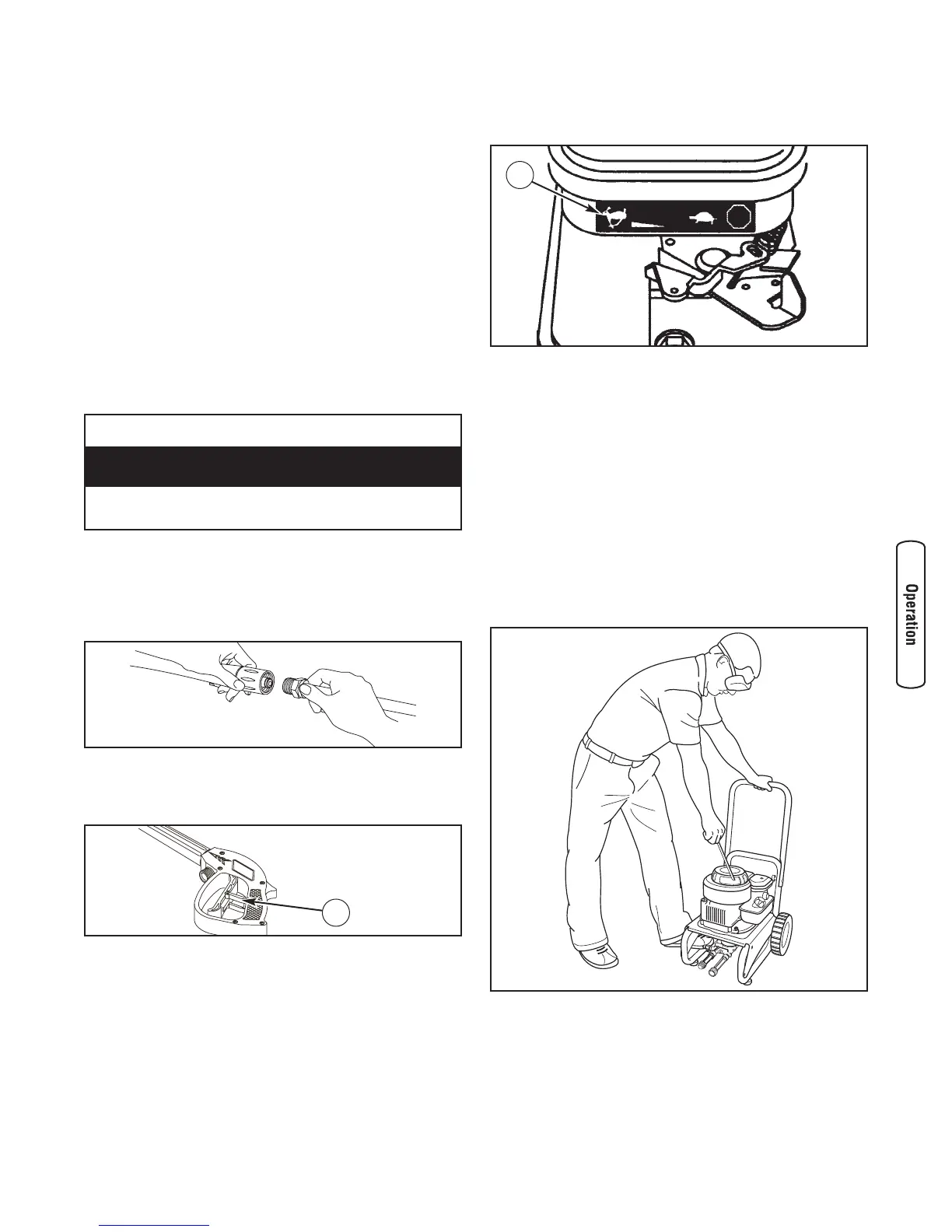 Operation