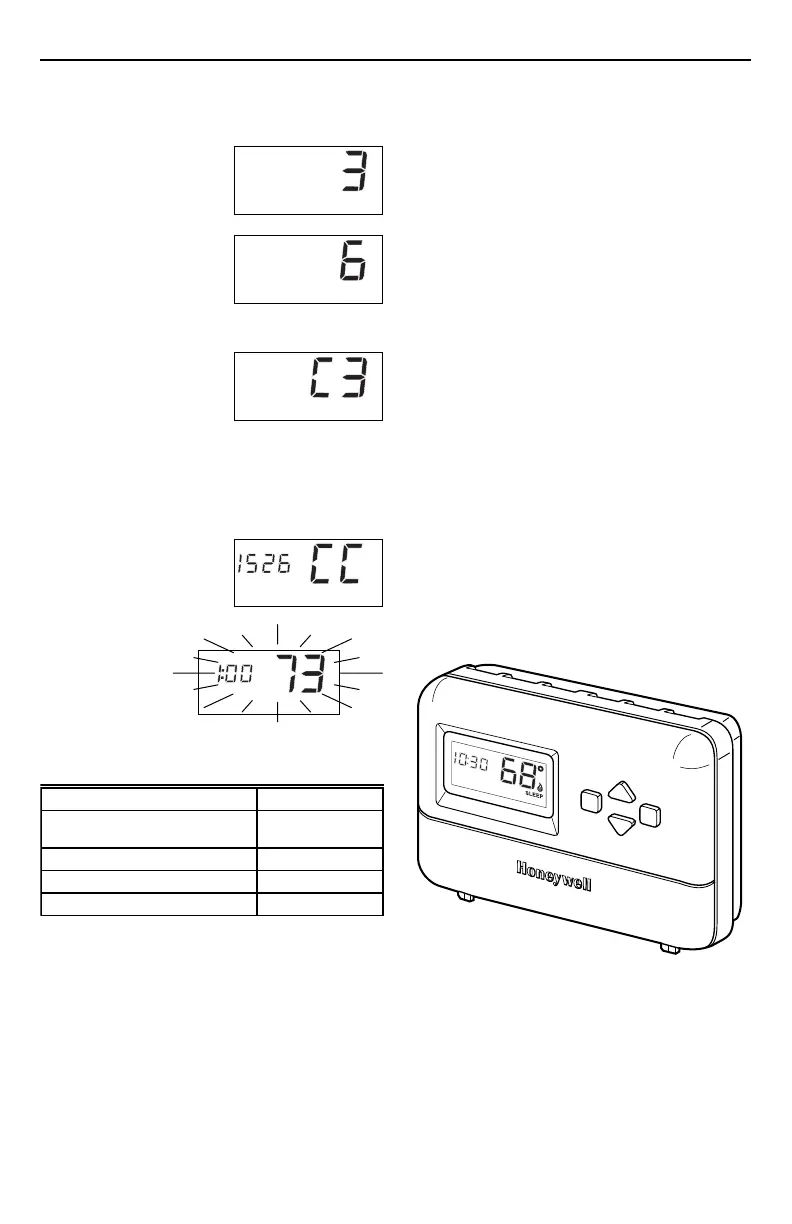 3

6

C3

1526 CC

1:00 73

10:30 68°
SLEEP

Honeywell