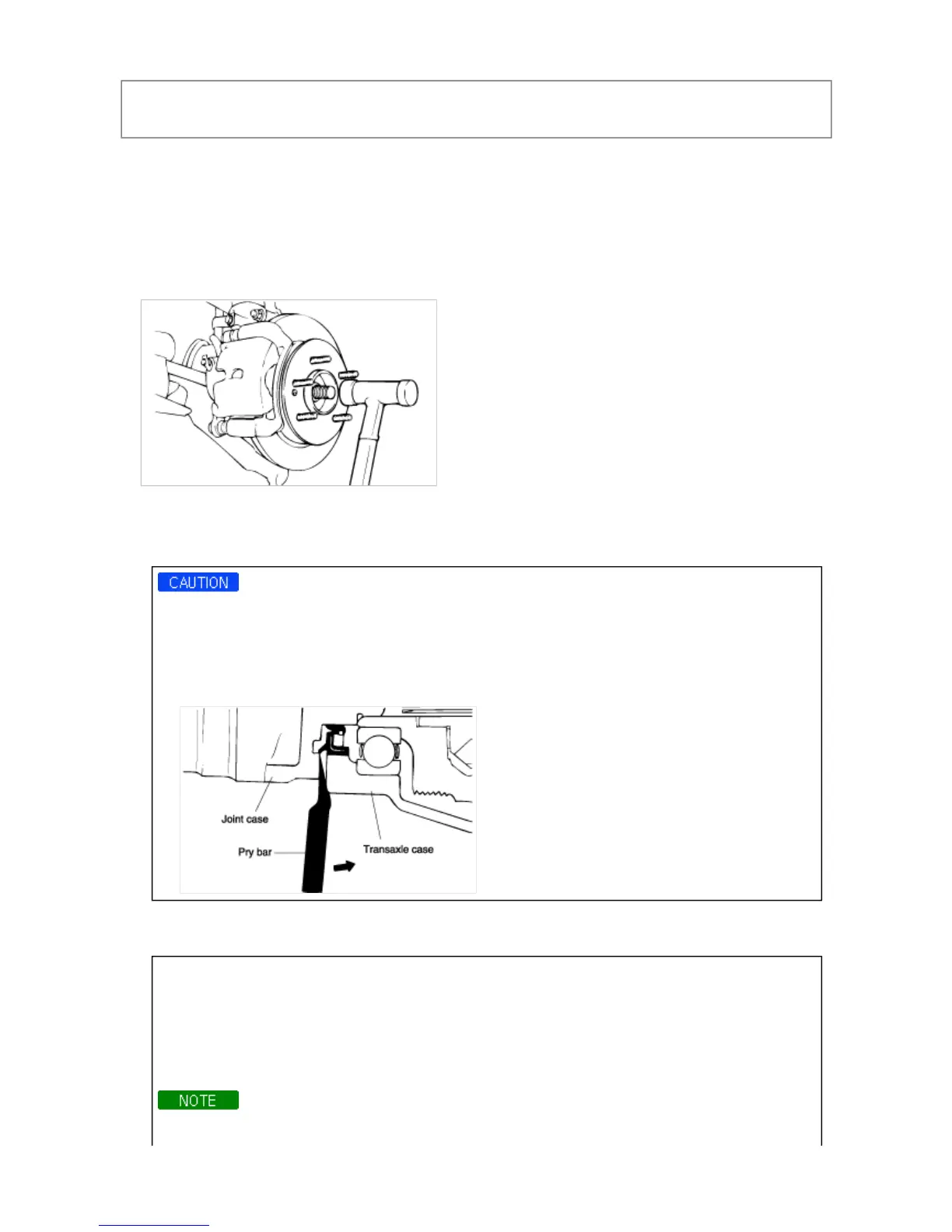 CAUTION

Joint case

Pry bar

Transaxle case

NOTE