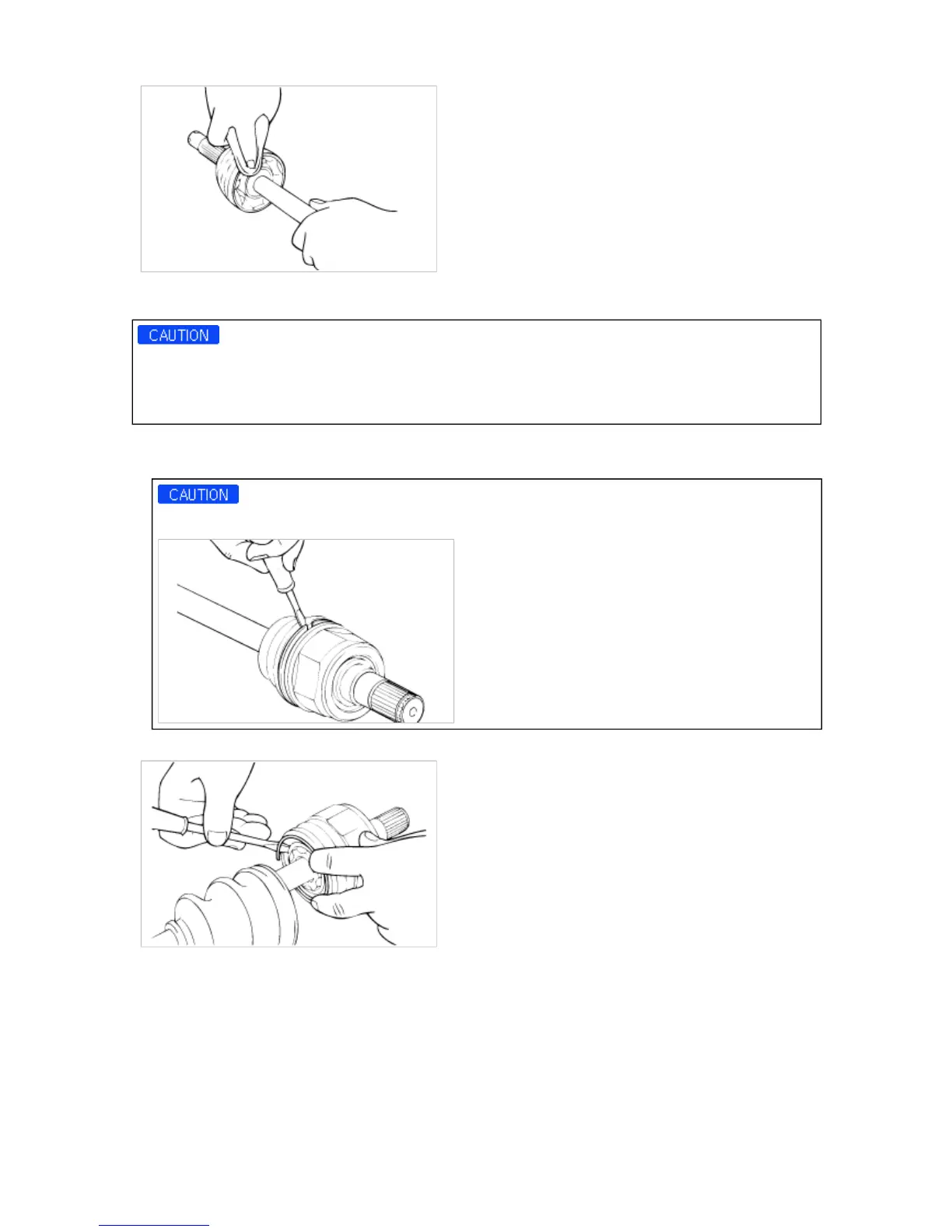 CAUTION

CAUTION