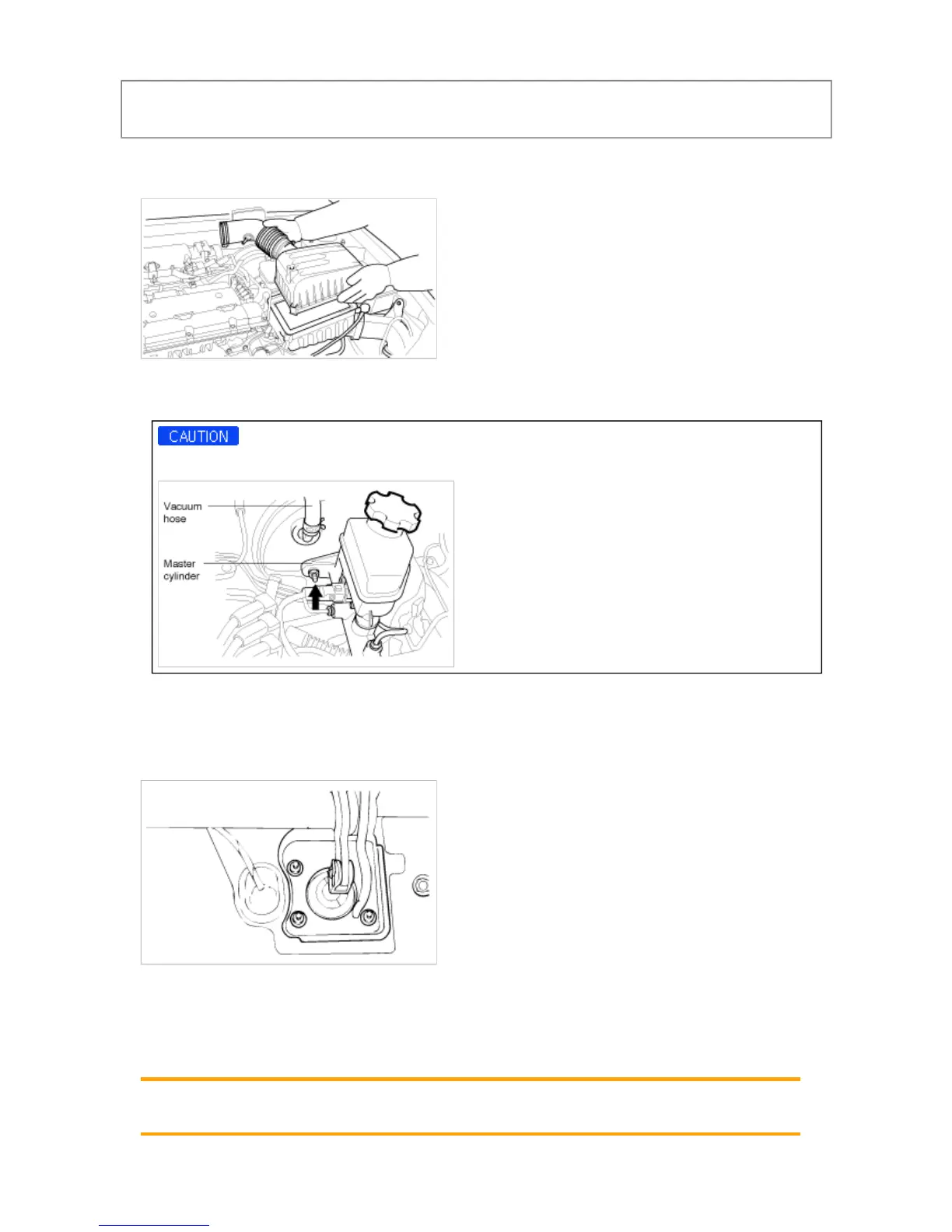 CAUTION

Vacuum hose

Master cylinder