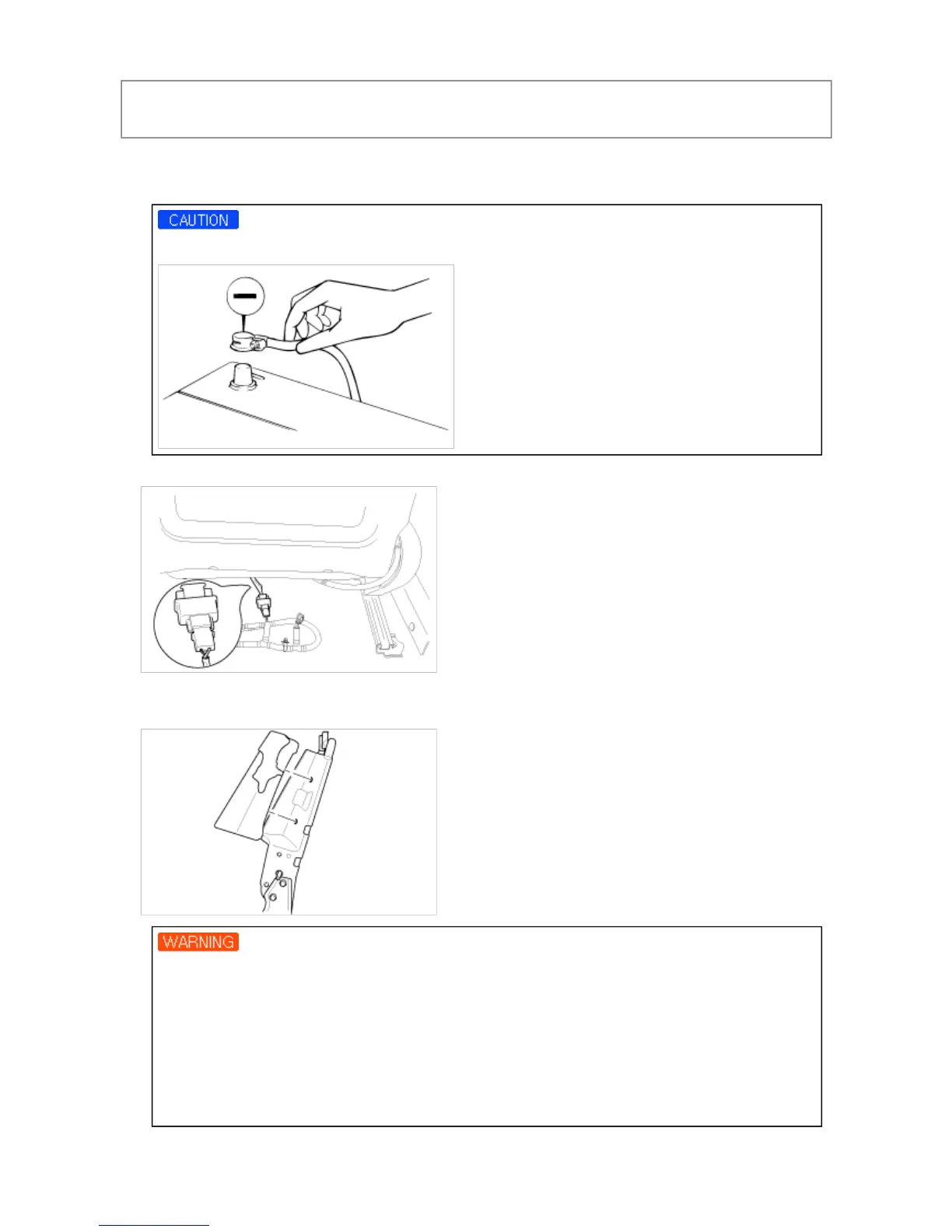 CAUTION

WARNING