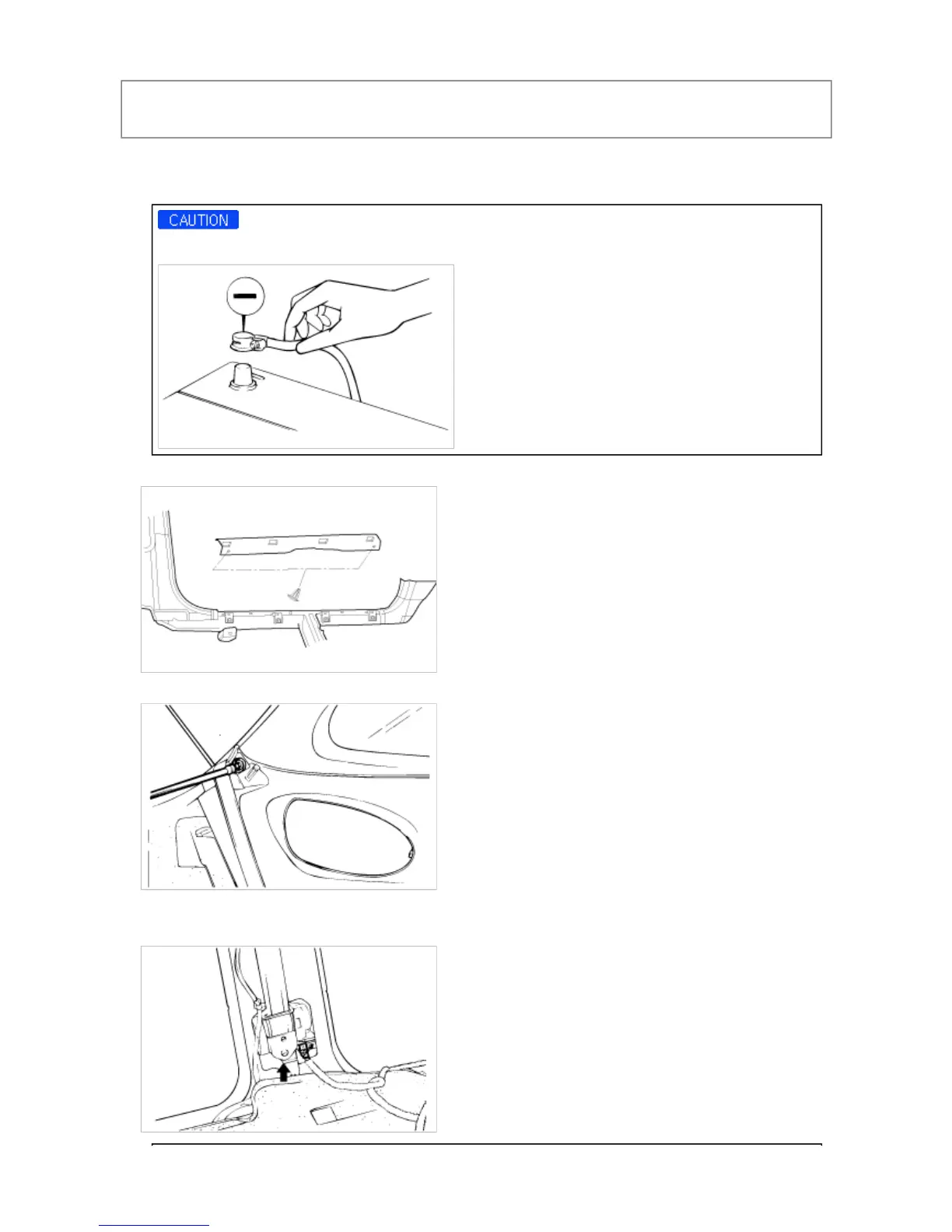 CAUTION