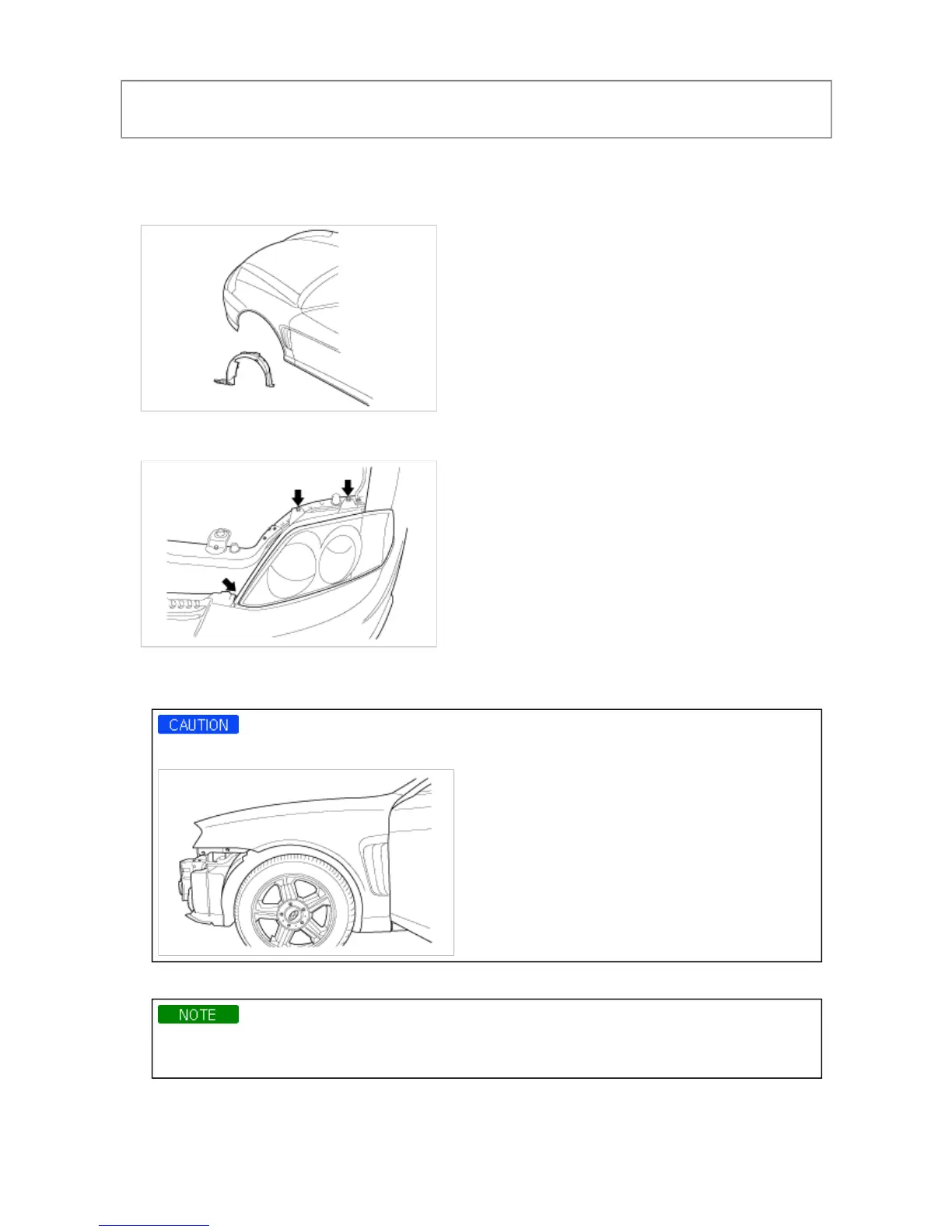 CAUTION

NOTE