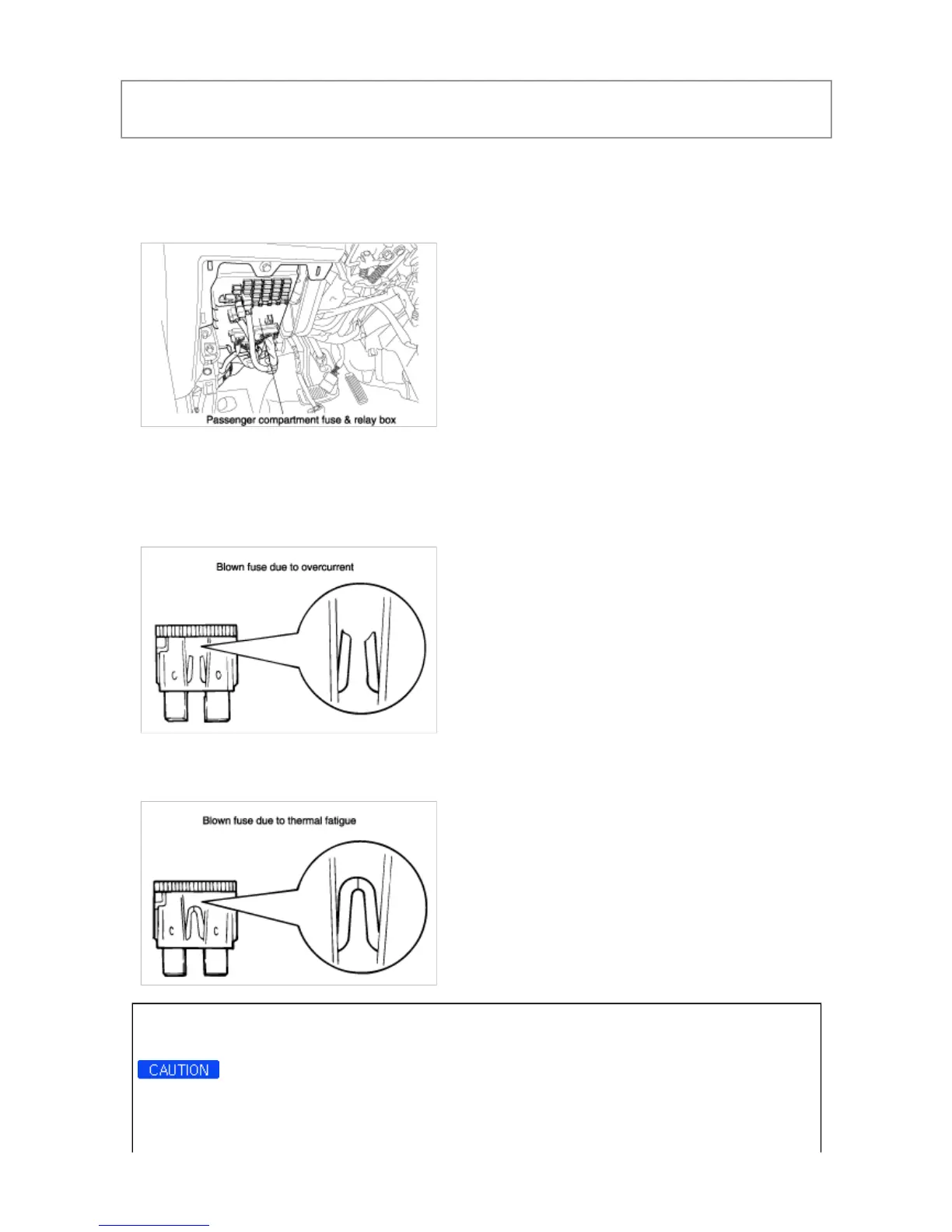 Passenger compartment fuse & relay box

Blown fuse due to overcurrent

Blown fuse due to thermal fatigue

CAUTION