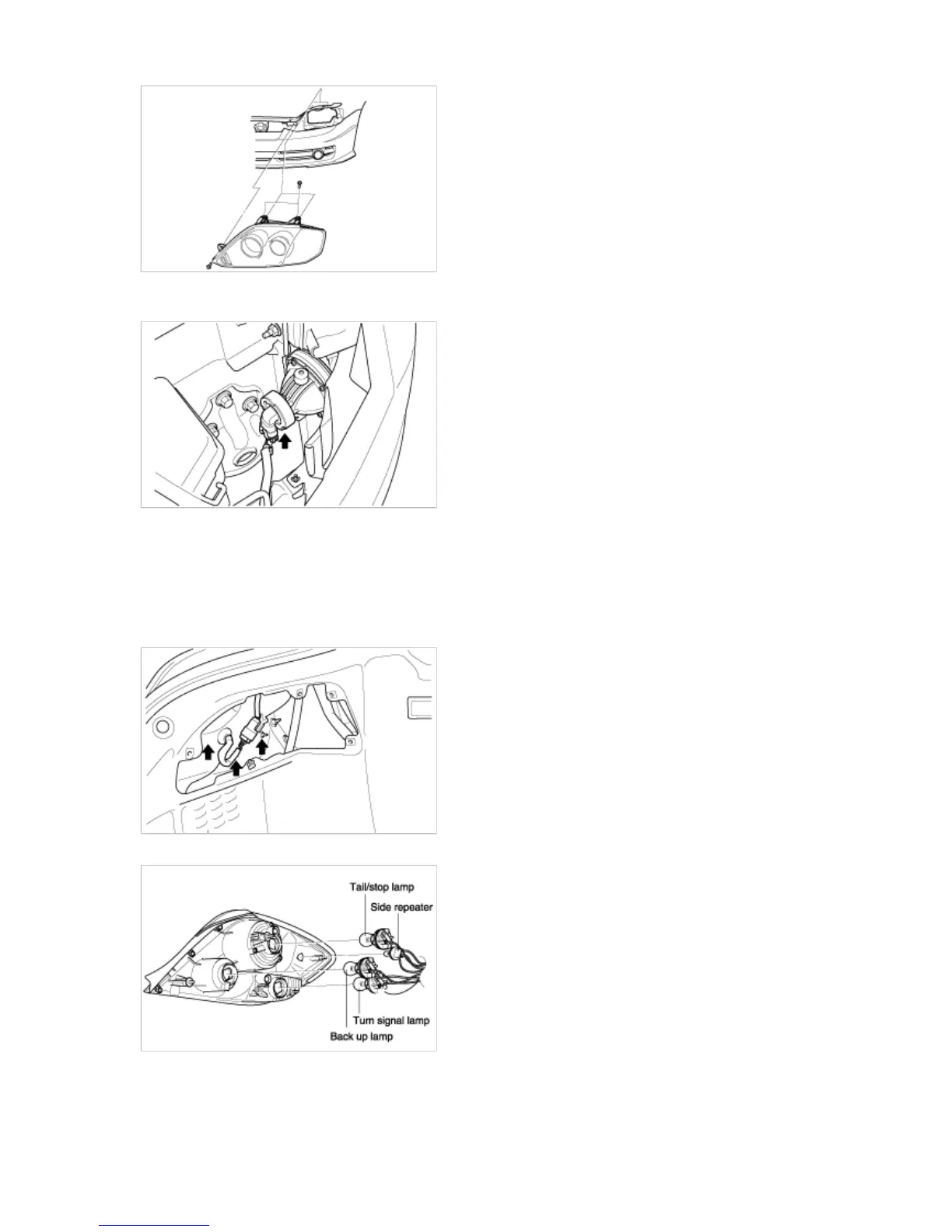 Tail/stop lamp
Side repeater
Turn signal lamp
Back up lamp