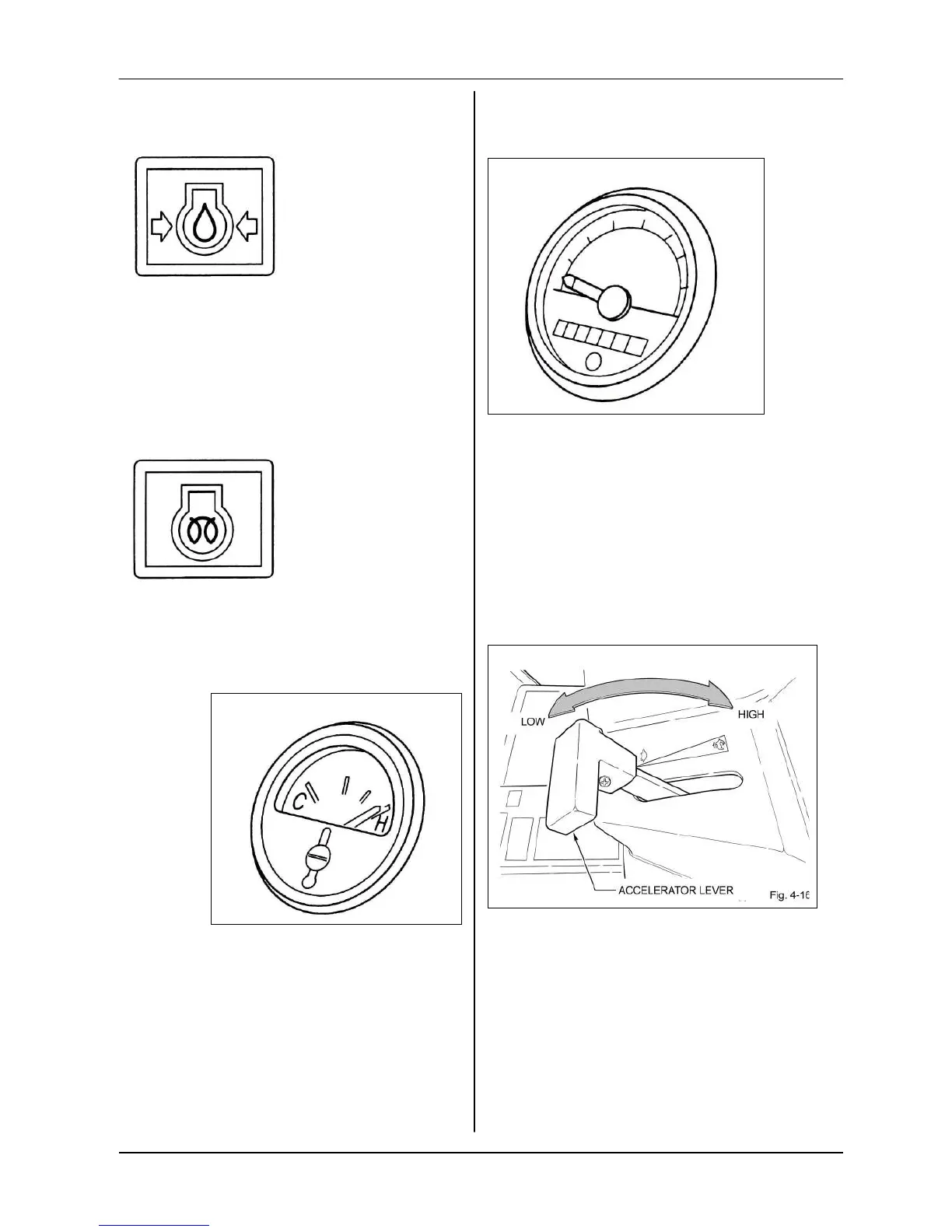 C

H

LOW

HIGH

ACCELERATOR LEVER

Fig. 4-16