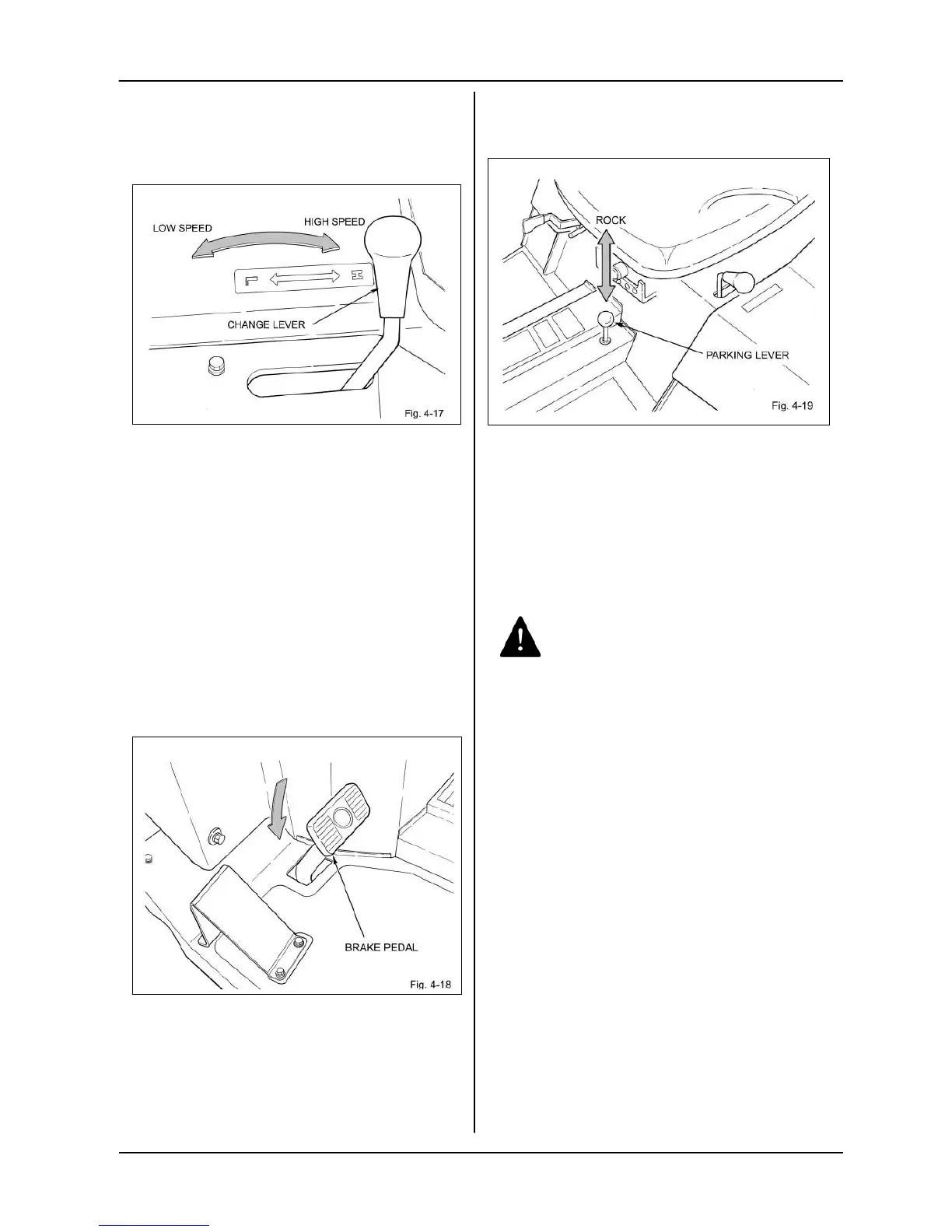 LOW SPEED

HIGH SPEED

L

H

CHANGE LEVER

Fig. 4-17

BRAKE PEDAL

Fig. 4-18

ROCK

PARKING LEVER

Fig. 4-19