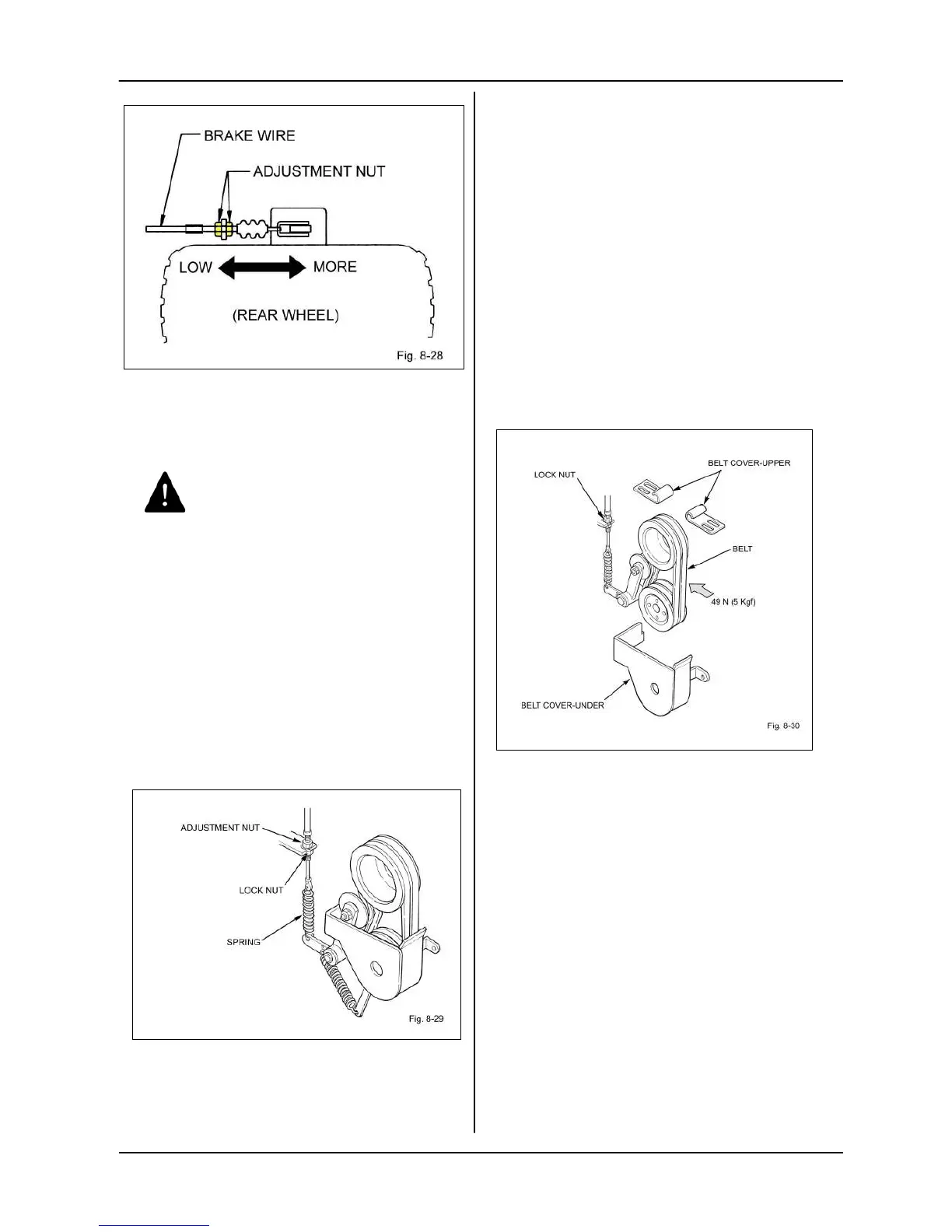 BRAKE WIRE

ADJUSTMENT NUT

LOW

MORE

(REAR WHEEL)

Fig. 8-28

ADJUSTMENT NUT

LOCK NUT

SPRING

Fig. 8-29

LOCK NUT

BELT COVER-UPPER

BELT

49 N (5 Kgf)

BELT COVER-UNDER

Fig. 8-30