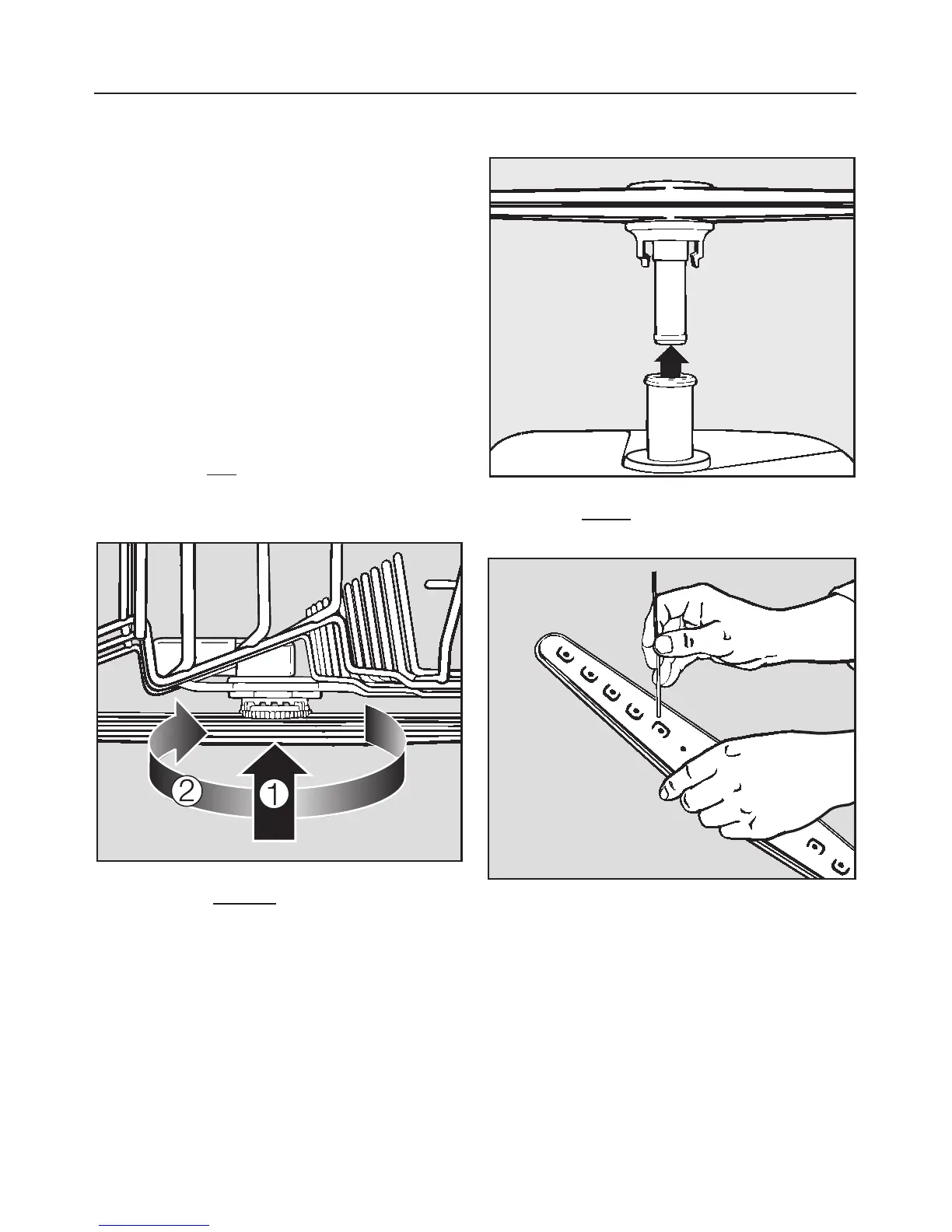 2

1