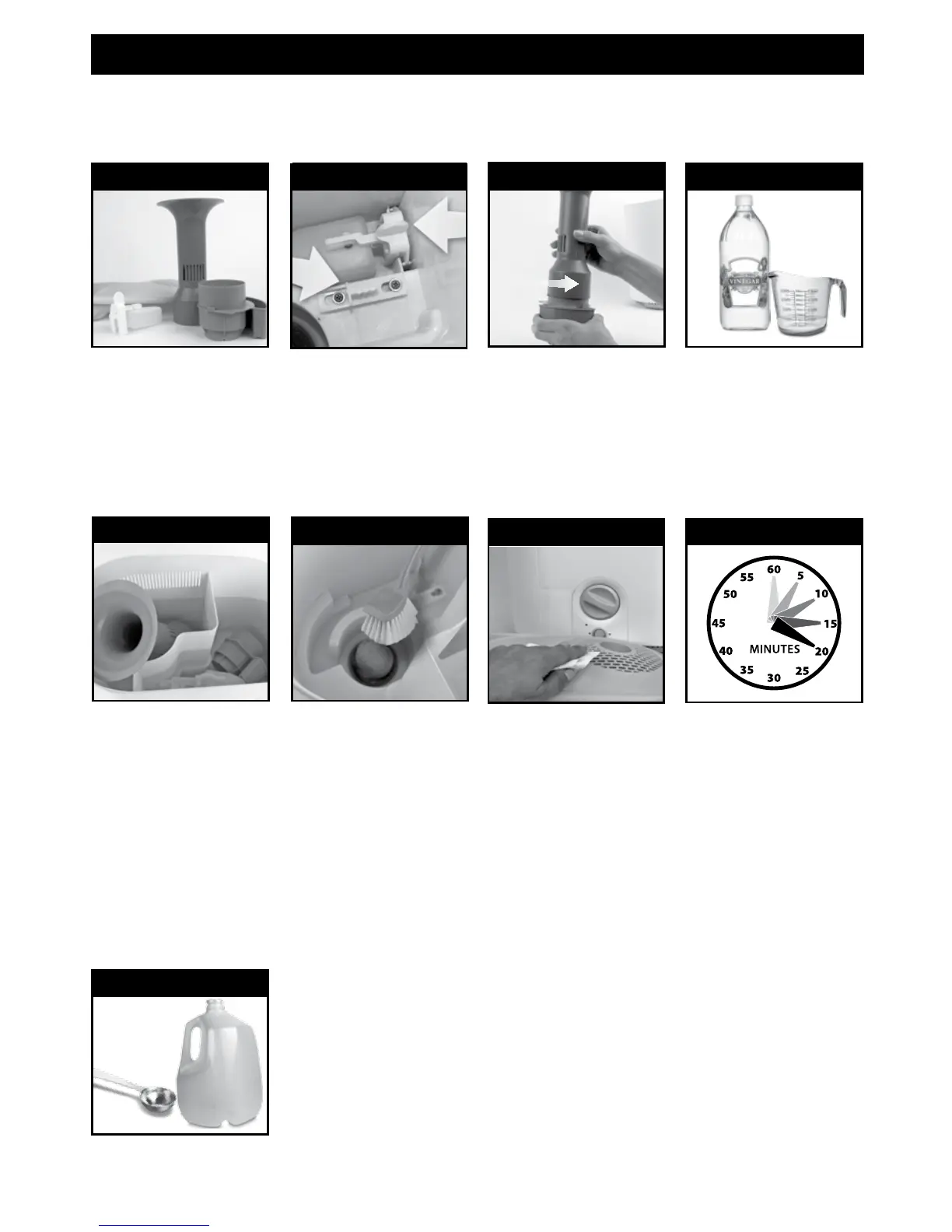 VINEGAR

60
5
10
15
20
25
30
35
40
45
50
55
MINUTES