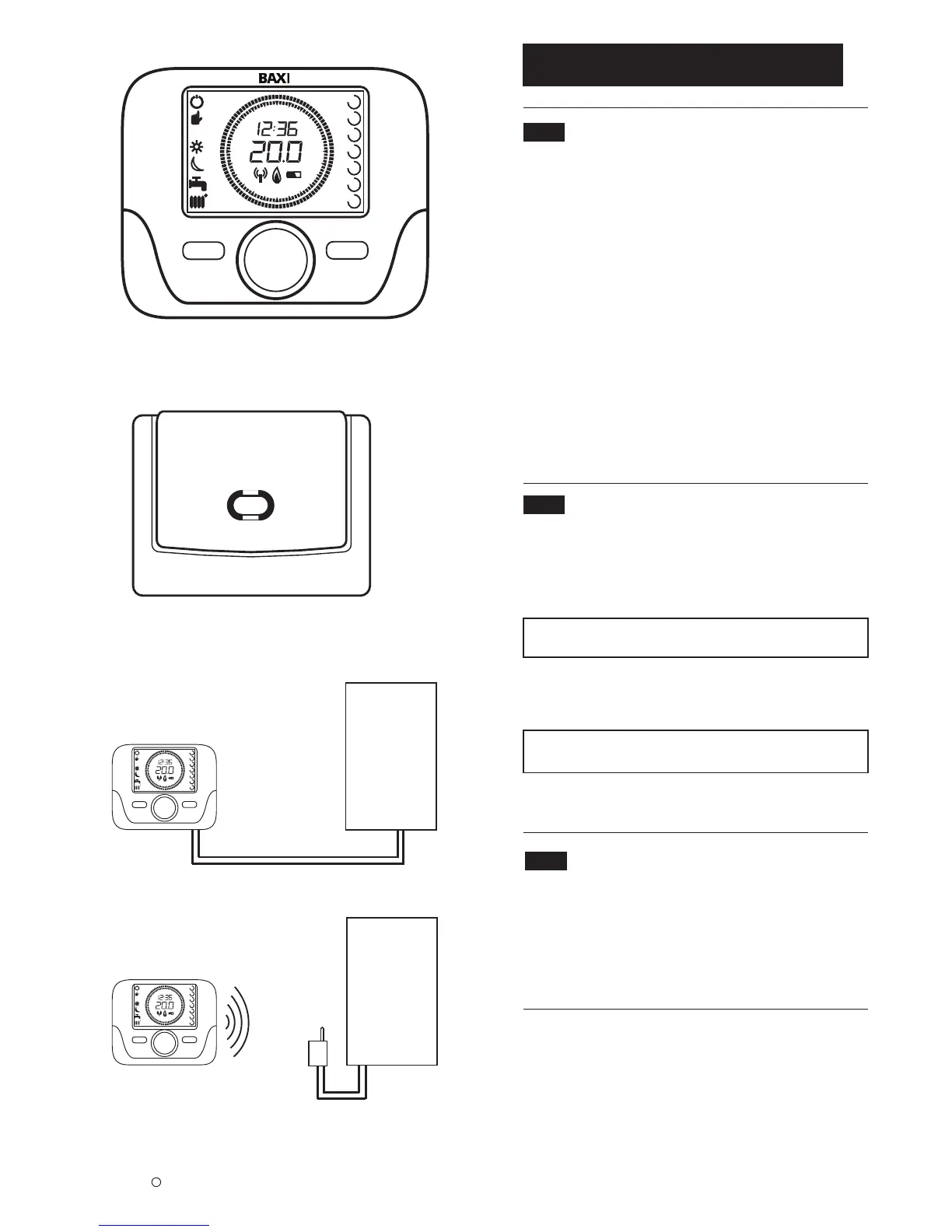 BAXI

12:36

20.0

12:36

20.0

12:36

20.0