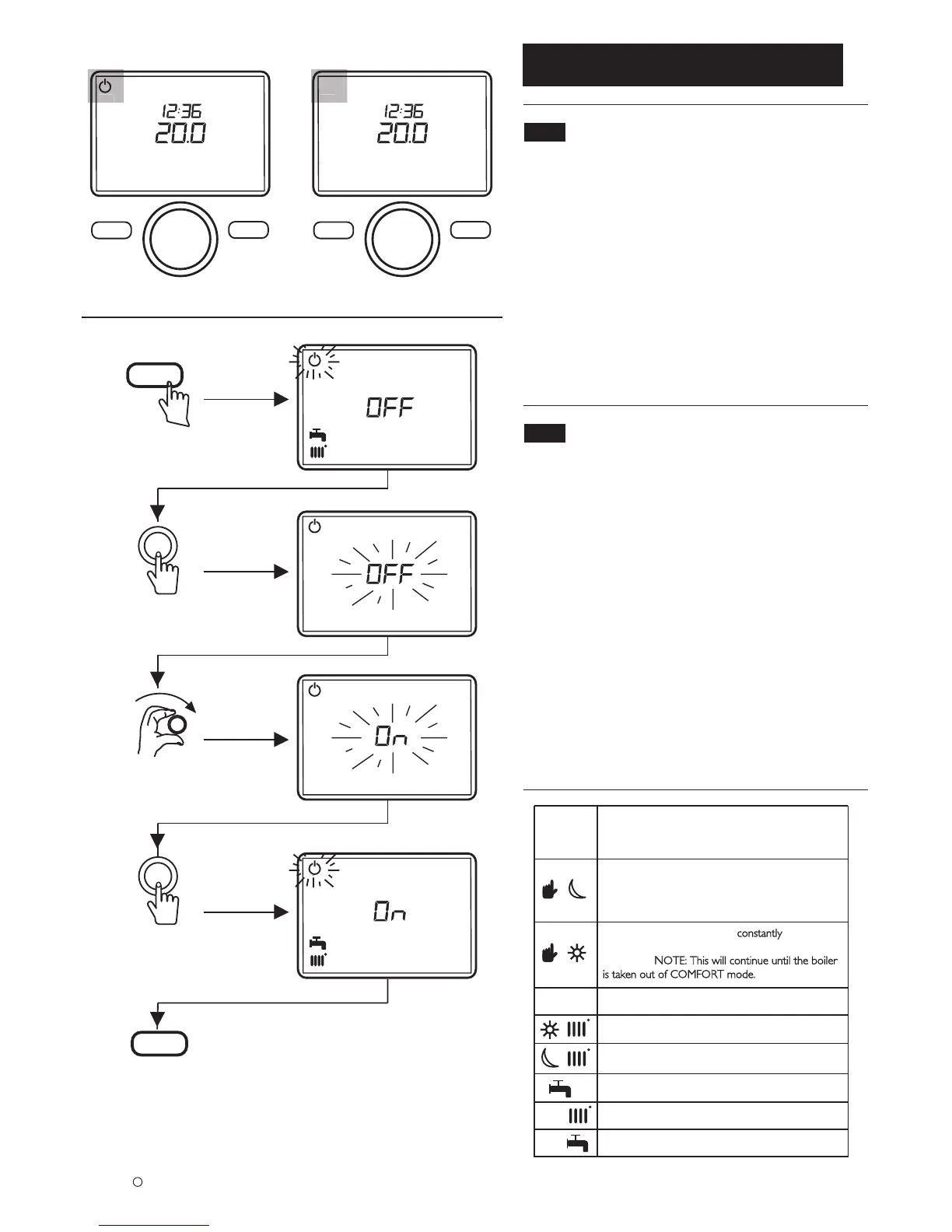 12:36
20.0

12:36
20.0

OFF

OFF

On

On

constantly

NOTE: This will continue until the boiler is taken out of COMFORT mode.