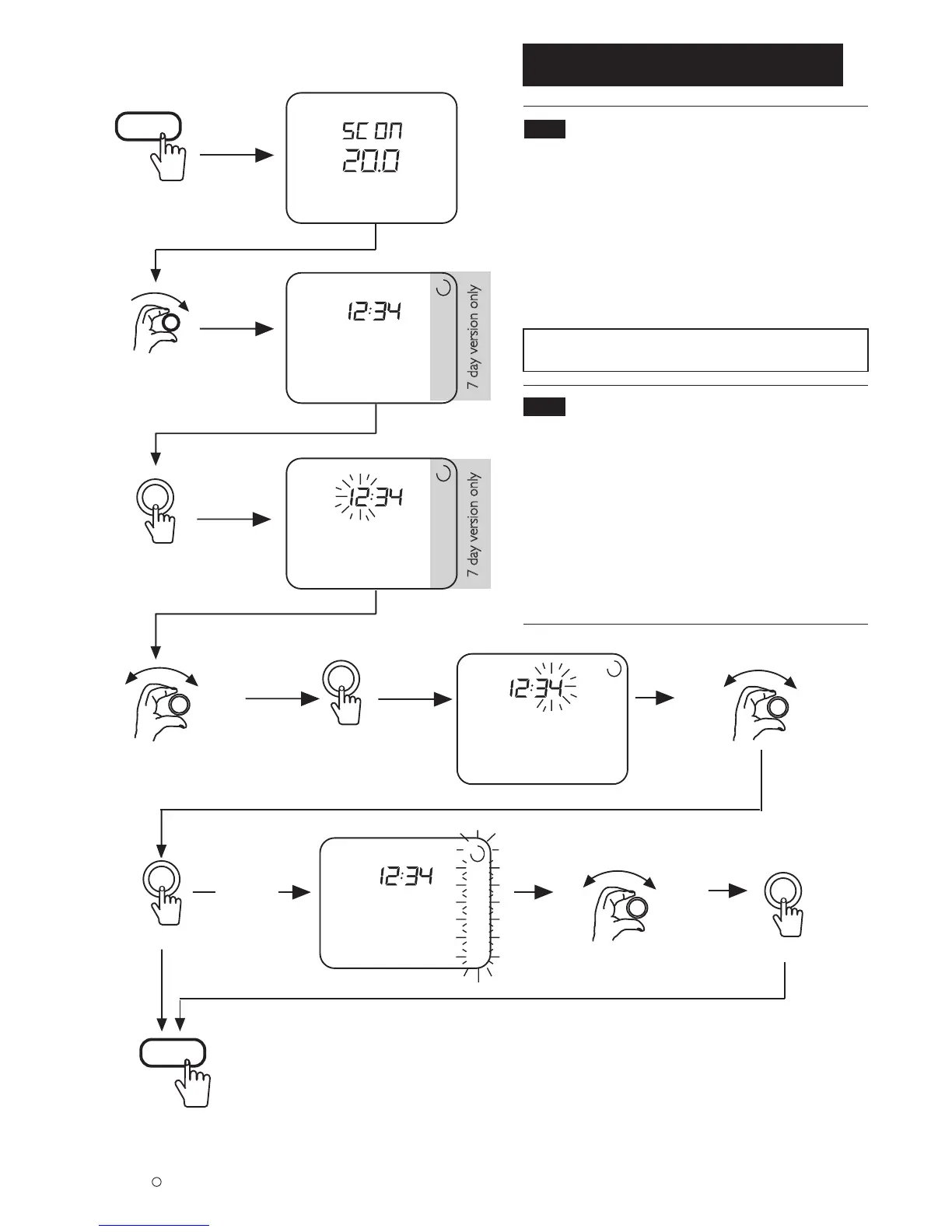 SC ON
20.0

12:34

7 day version only

12:34

7 day version only

12:34

12:34