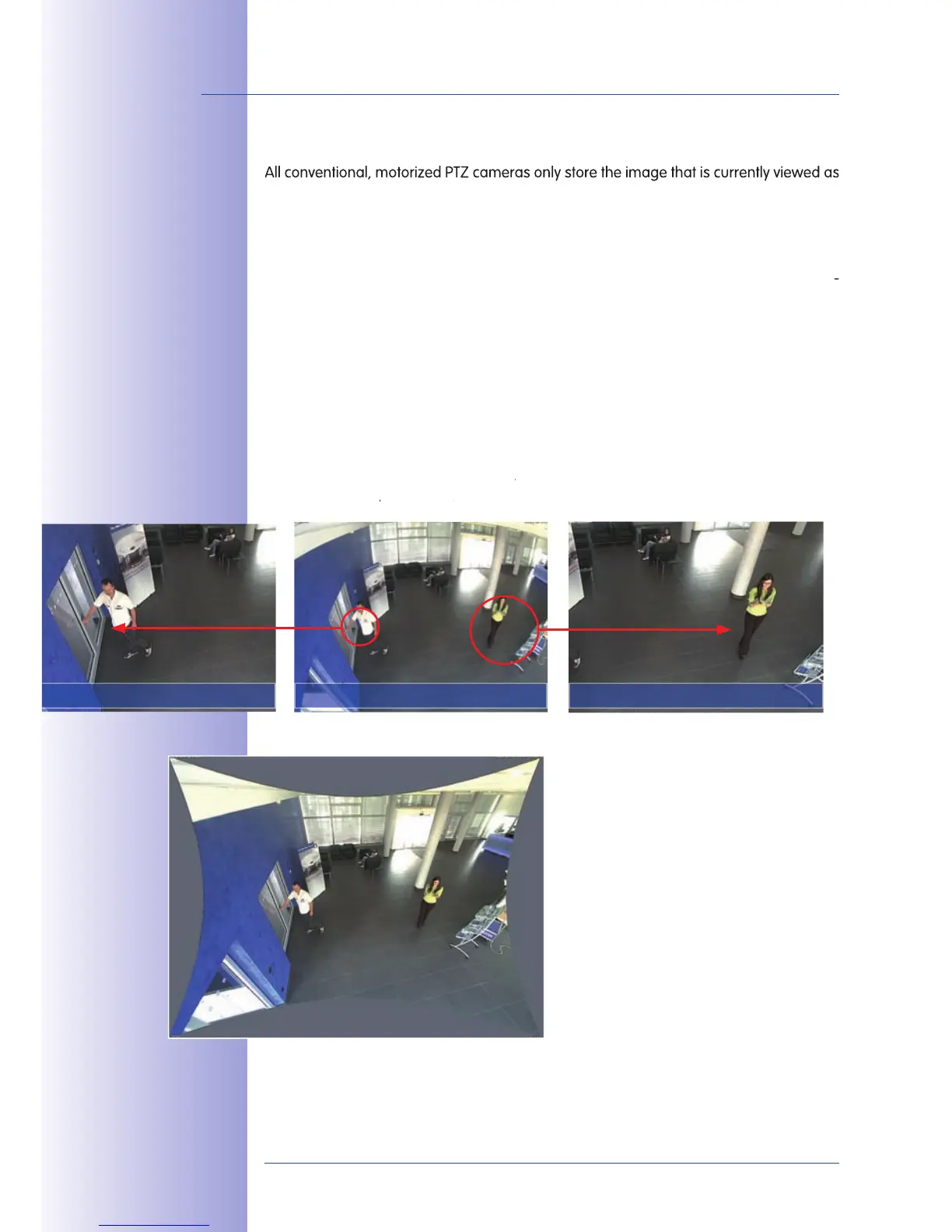 All conventional, motorized PTZ cameras only store the image that is currently viewed as