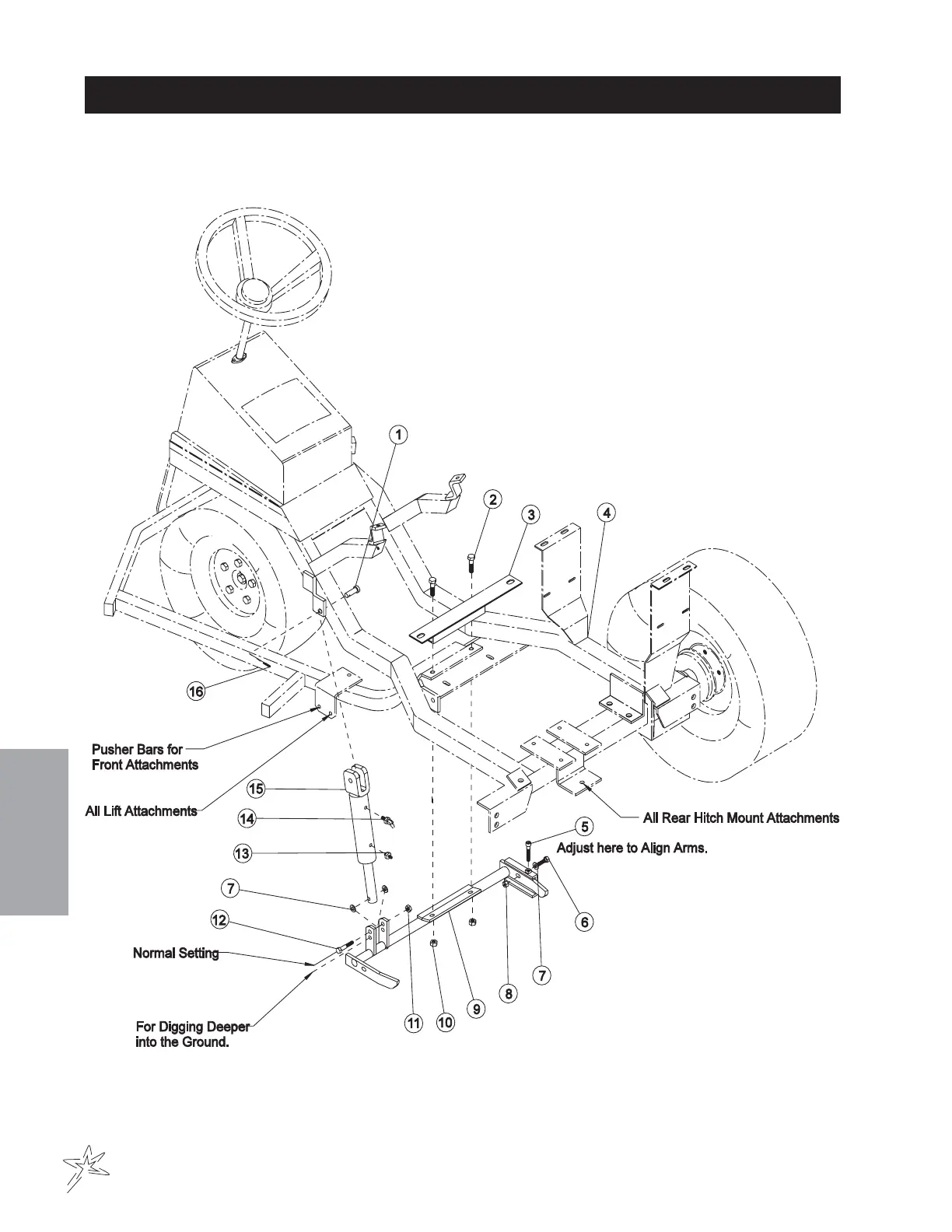 1

2

3

4

16

Pusher Bars for Front Attachments

All Lift Attachments

15

14

13

7

12

Normal Setting

For Digging Deeper into the Ground.

All Rear Hitch Mount Attachments

5

Adjust here to Align Arms.

6

7

8

9

10

11