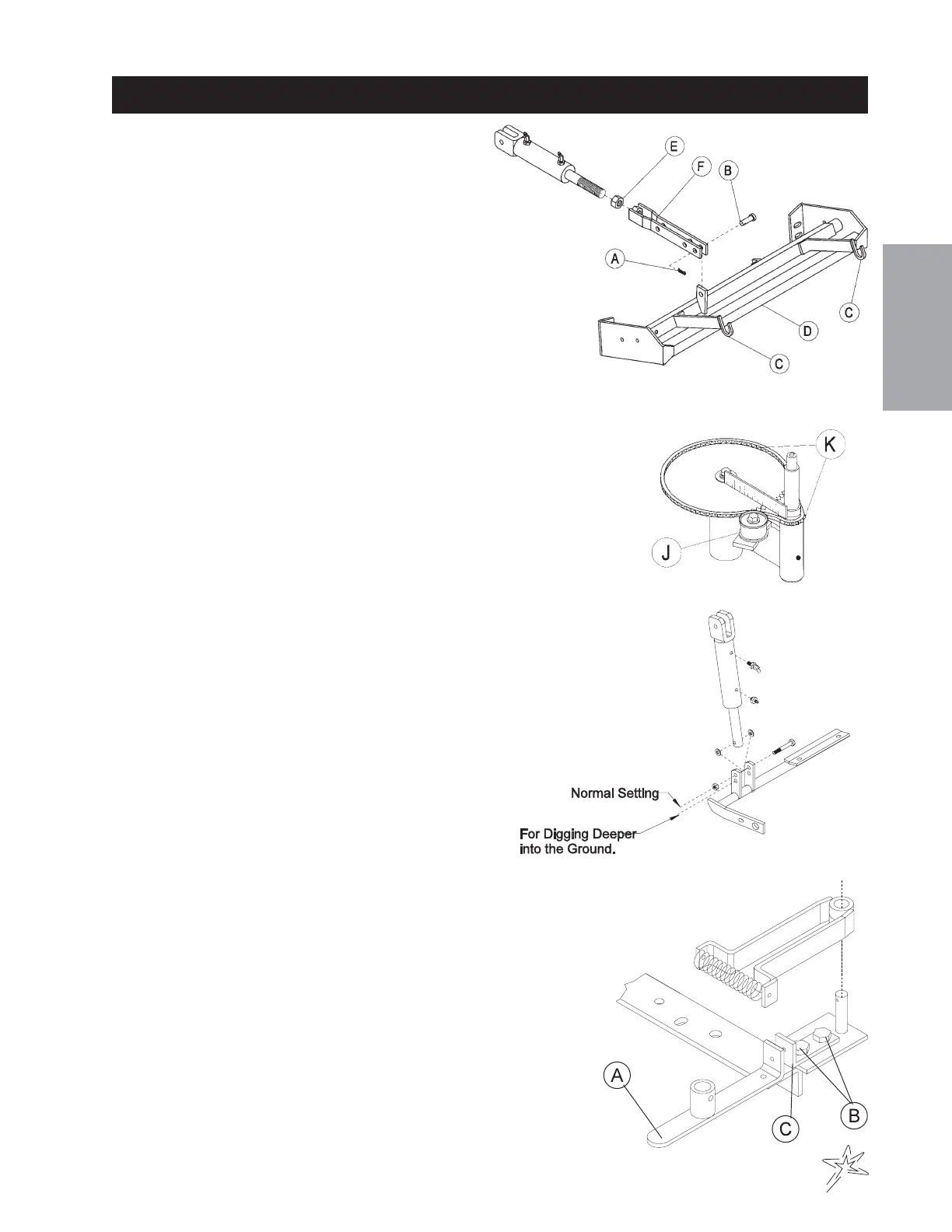 E
F
B
A
C
D
C

K
J

Normal Setting
For Digging Deeper into the Ground.

A
C
B